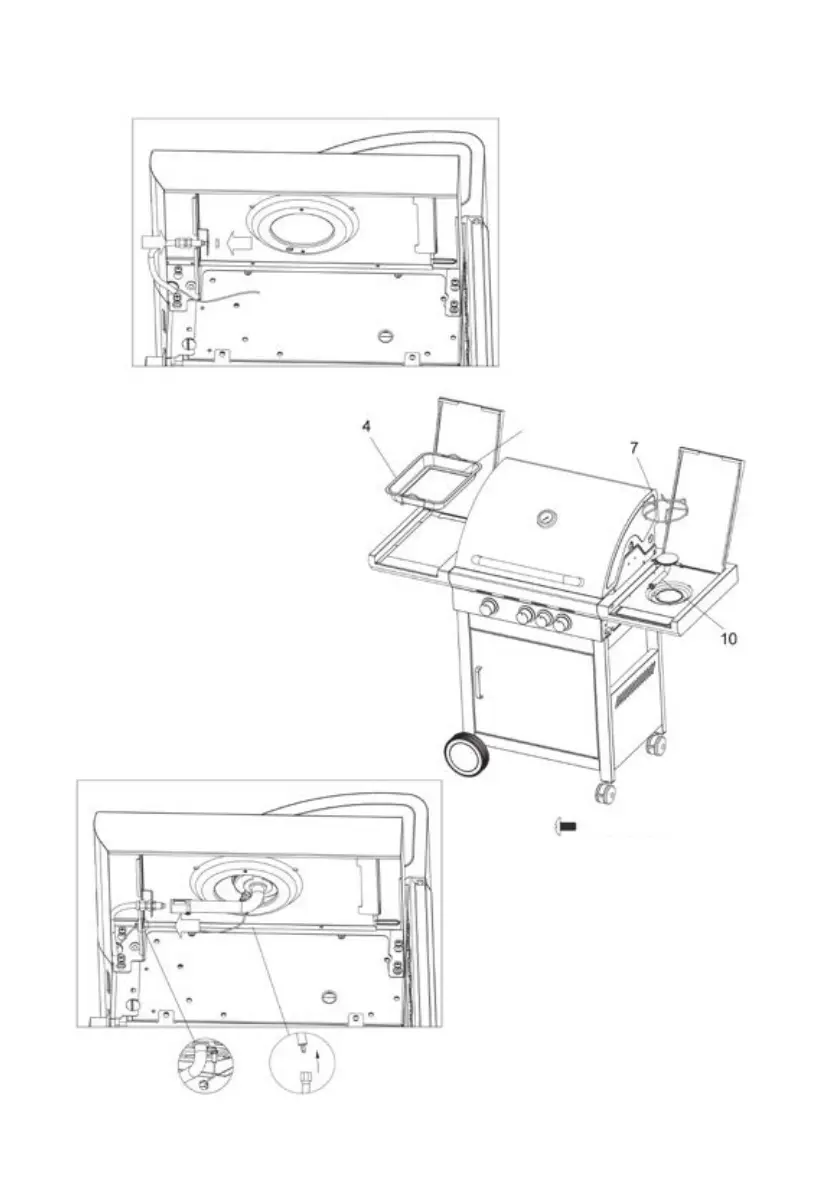 4
7
10