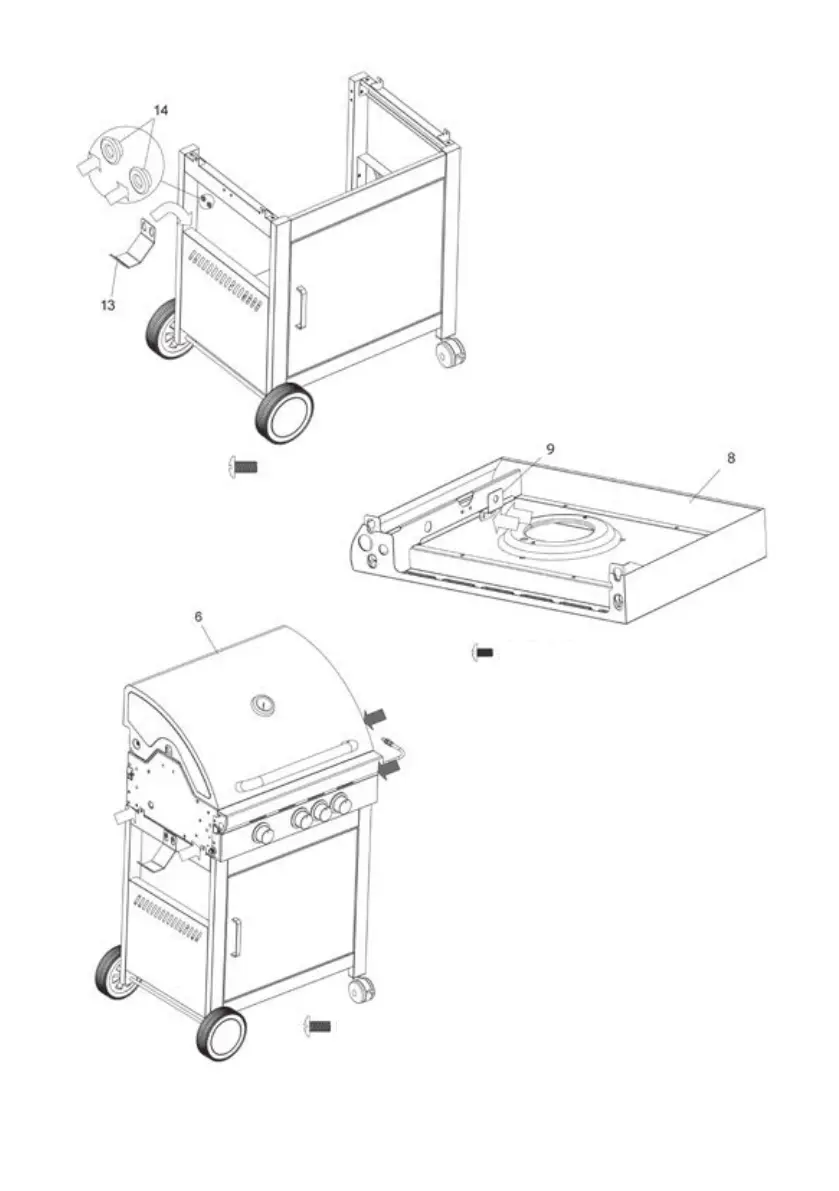 14

13

9

8

6