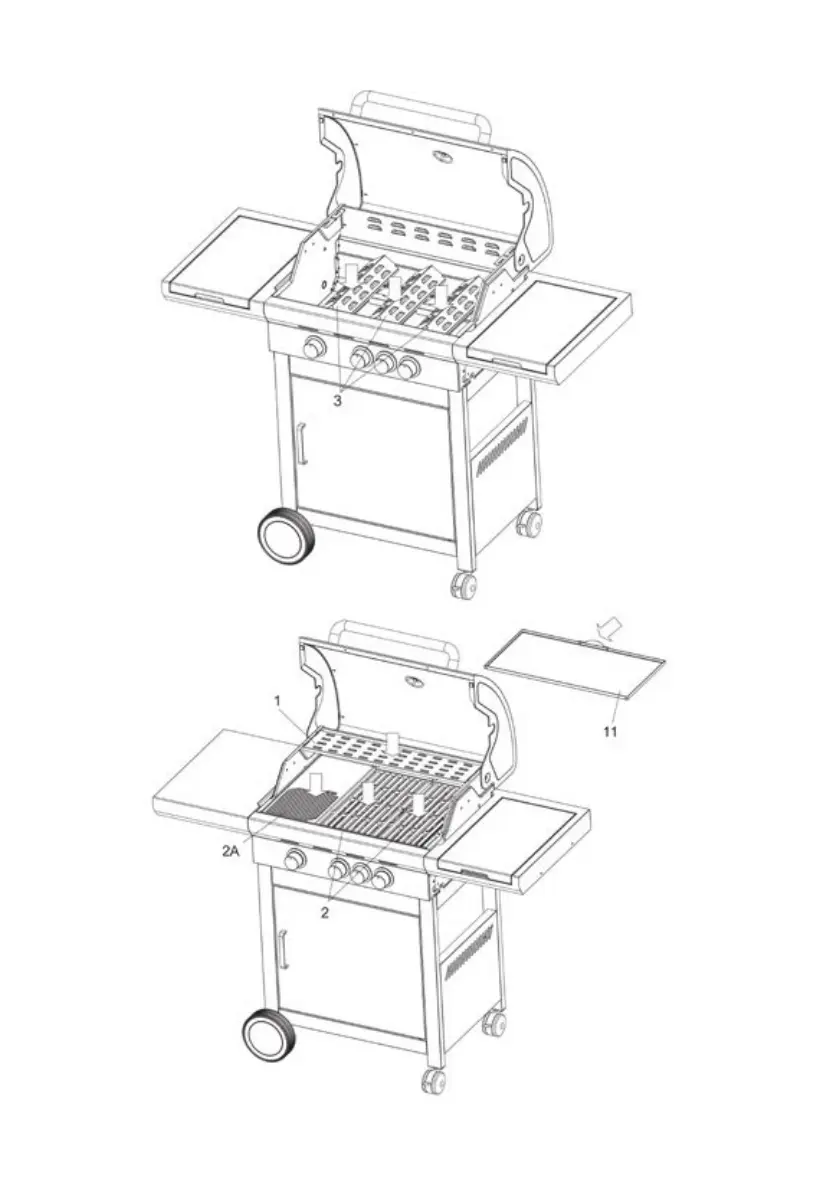 3

1

11

2A

2