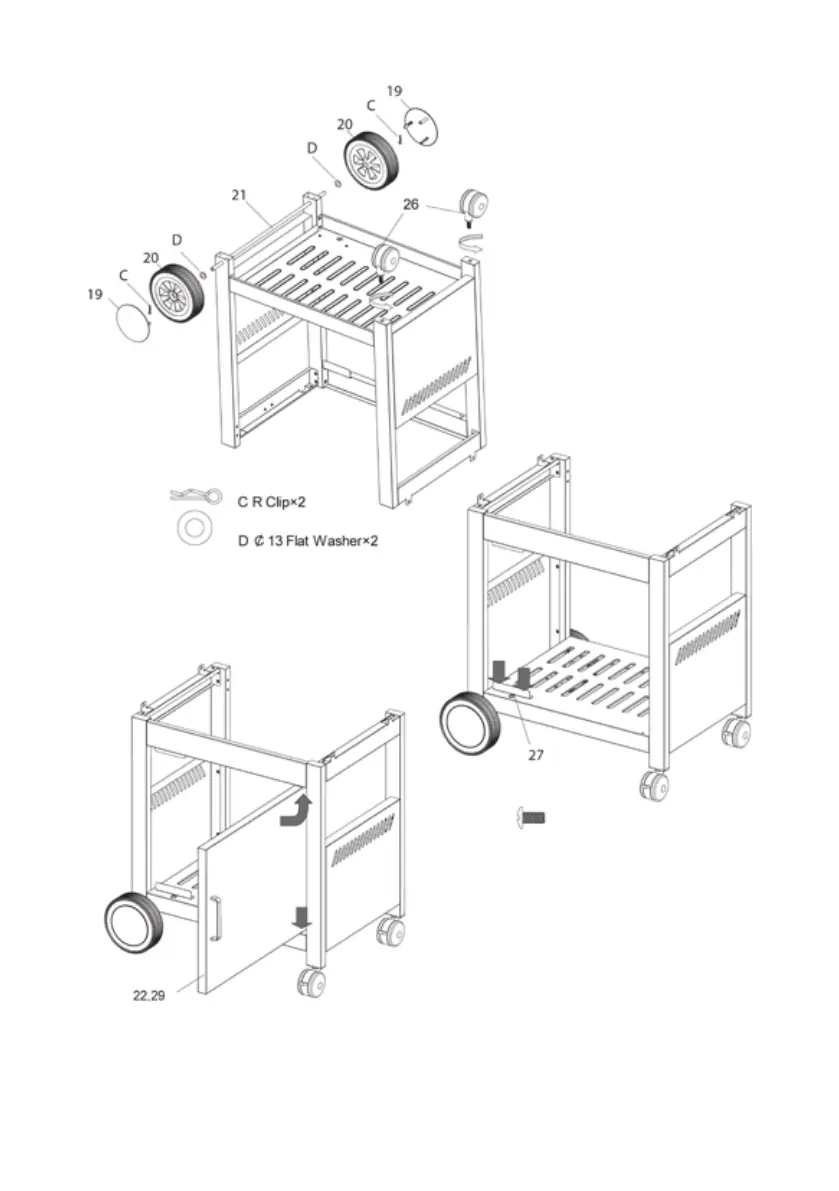 19
C
20
D
21
26
D
20
C
19

C R Clip×2
D ₵ 13 Flat Washer×2

27

22,29