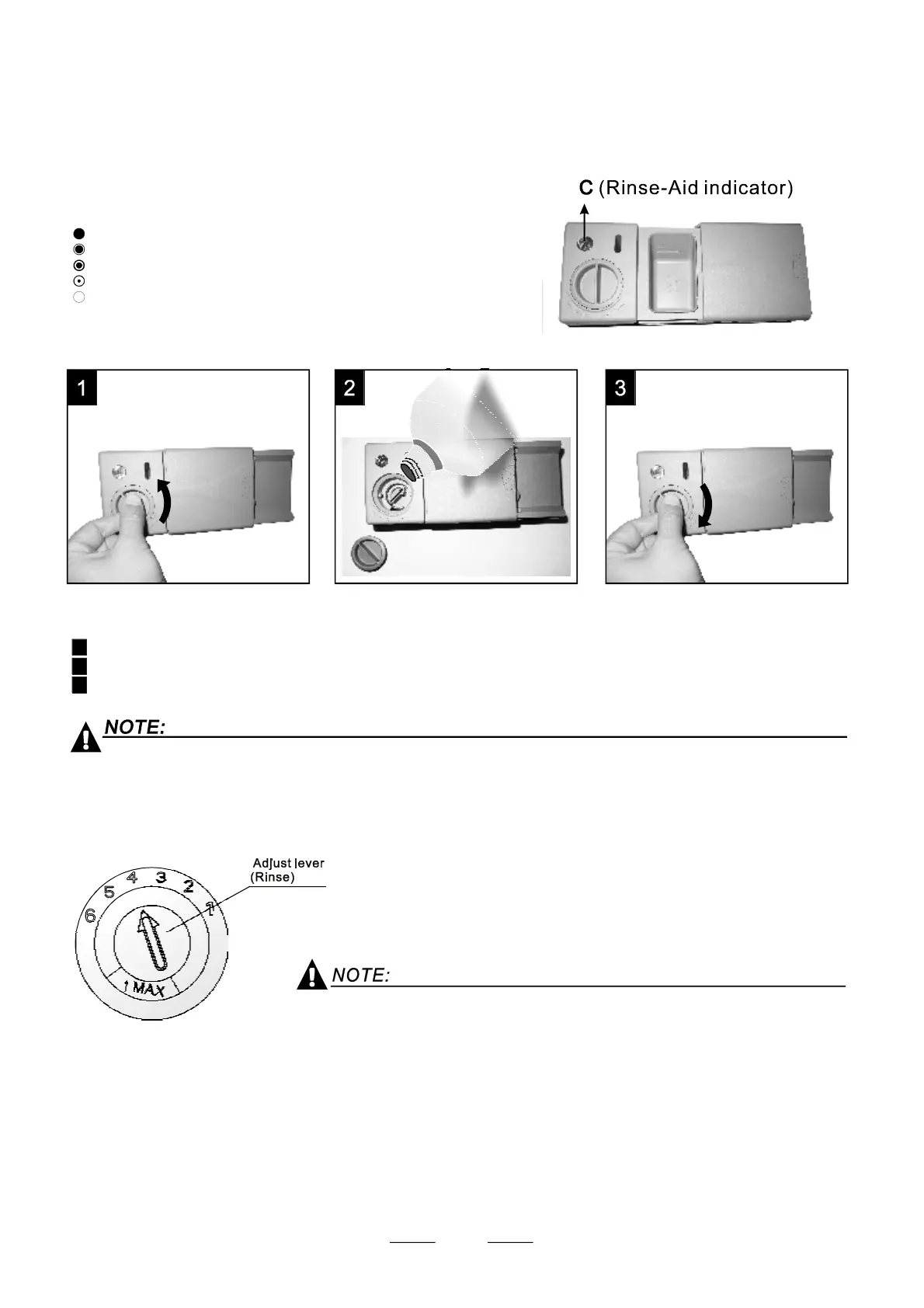 C (Rinse-Aid indicator)

1

2

3

NOTE:

Adjust lever (Rinse)

6 5 4 3 2 1

MAX

NOTE: