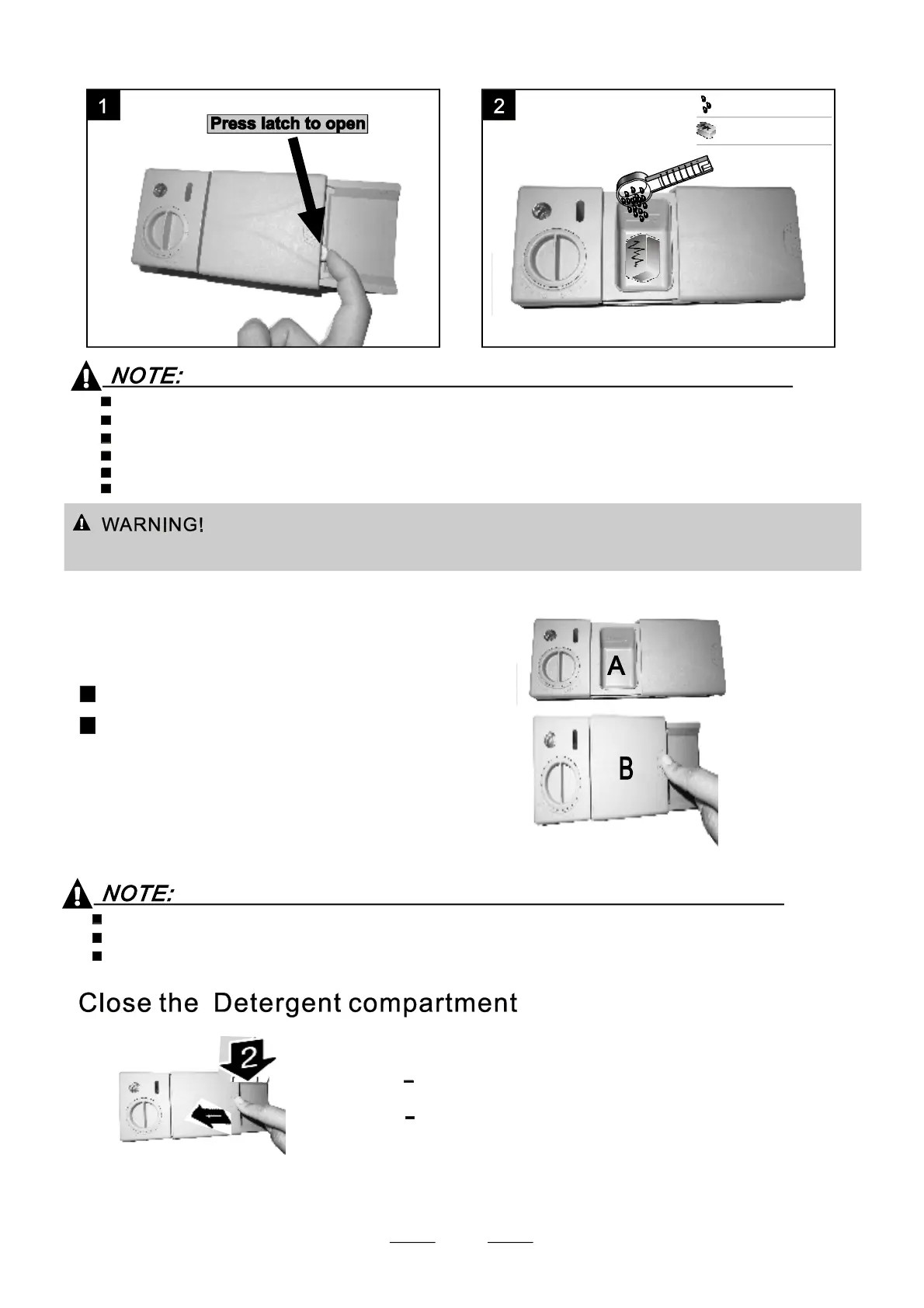 1

Press latch to open

2

NOTE:

WARNING!

A

B

NOTE:

Close the Detergent compartment

2

-

-