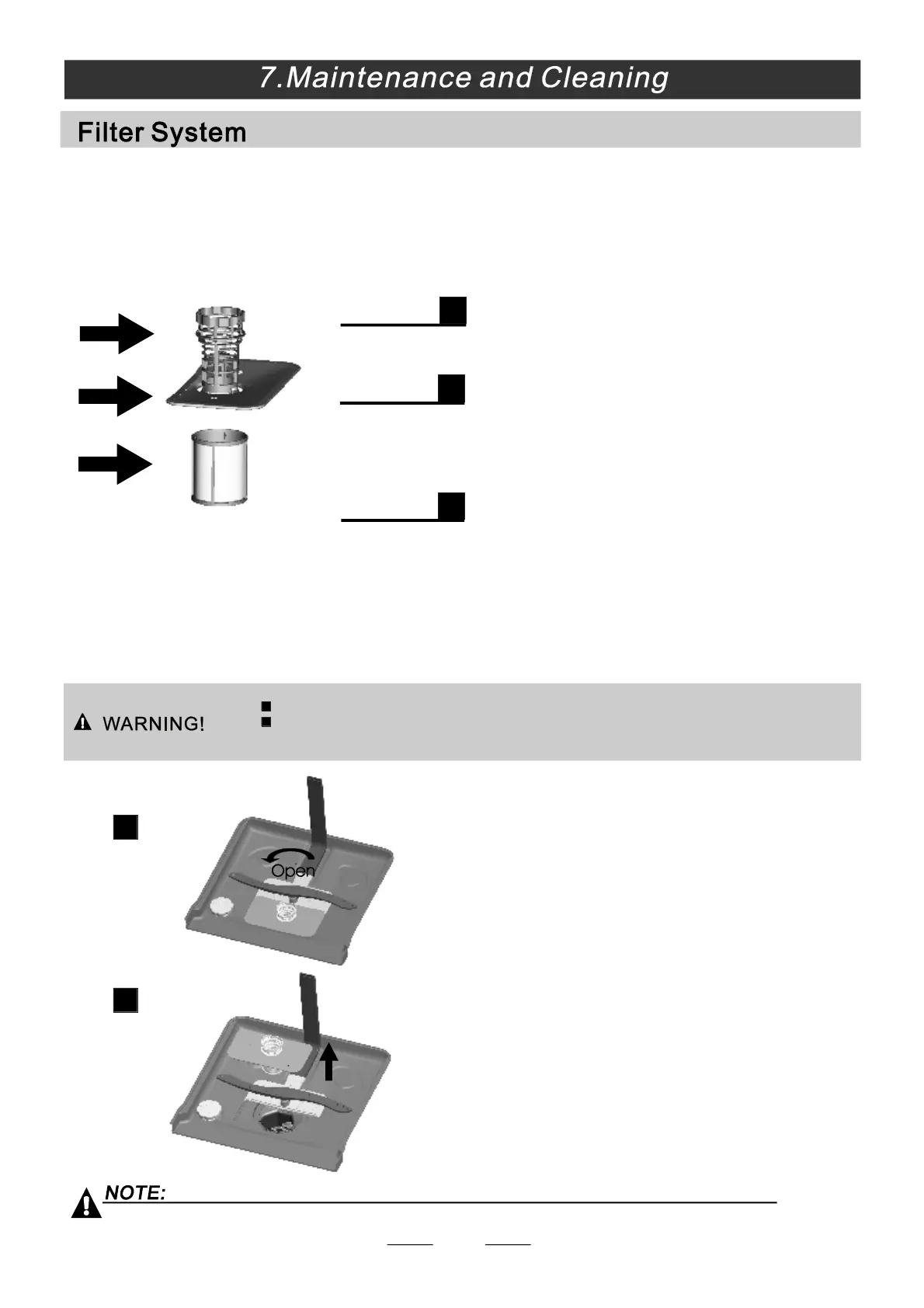 7.Maintenance and Cleaning

Filter System

WARNING!

Open

NOTE: