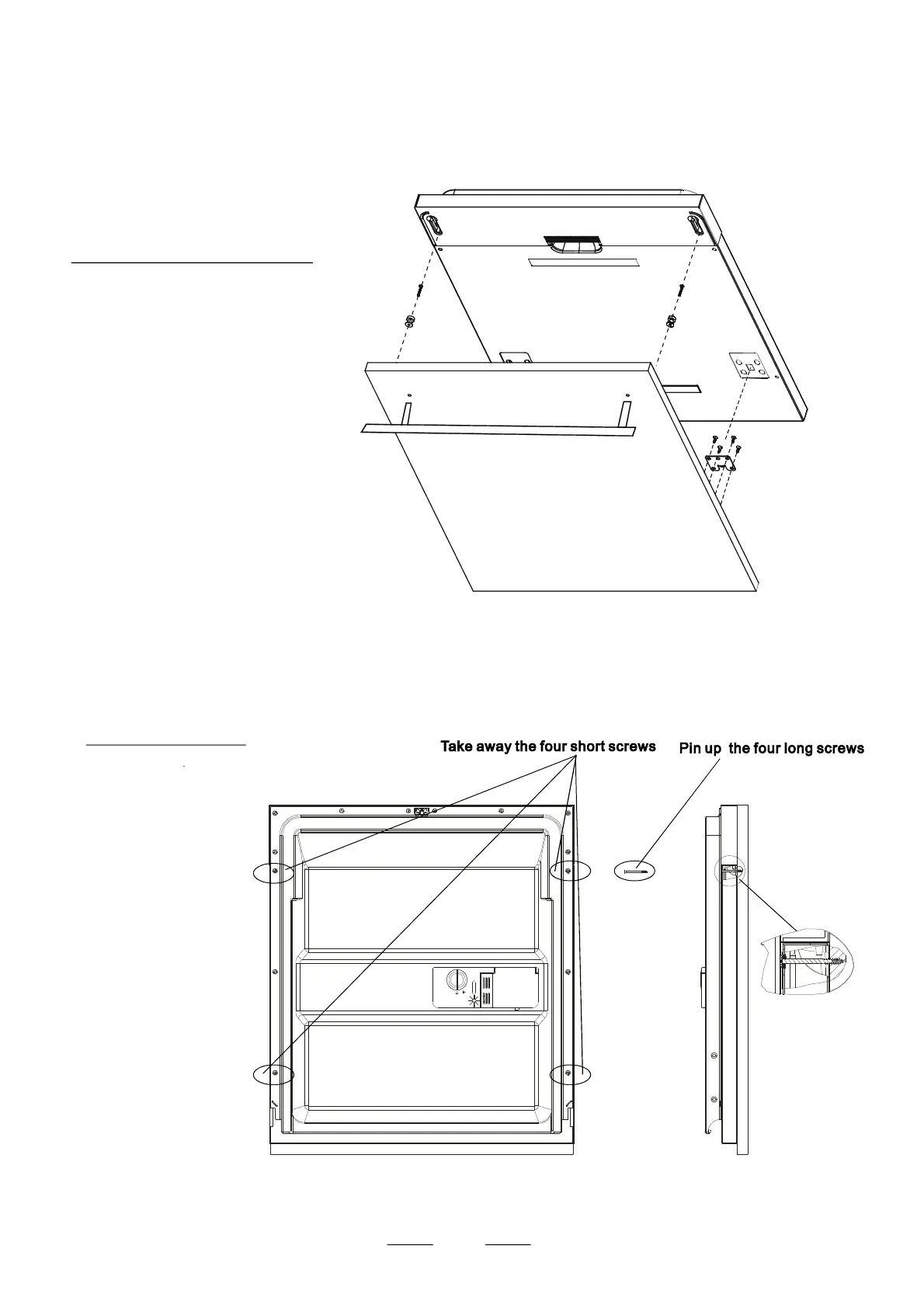 Take away the four short screws

Pin up the four long screws