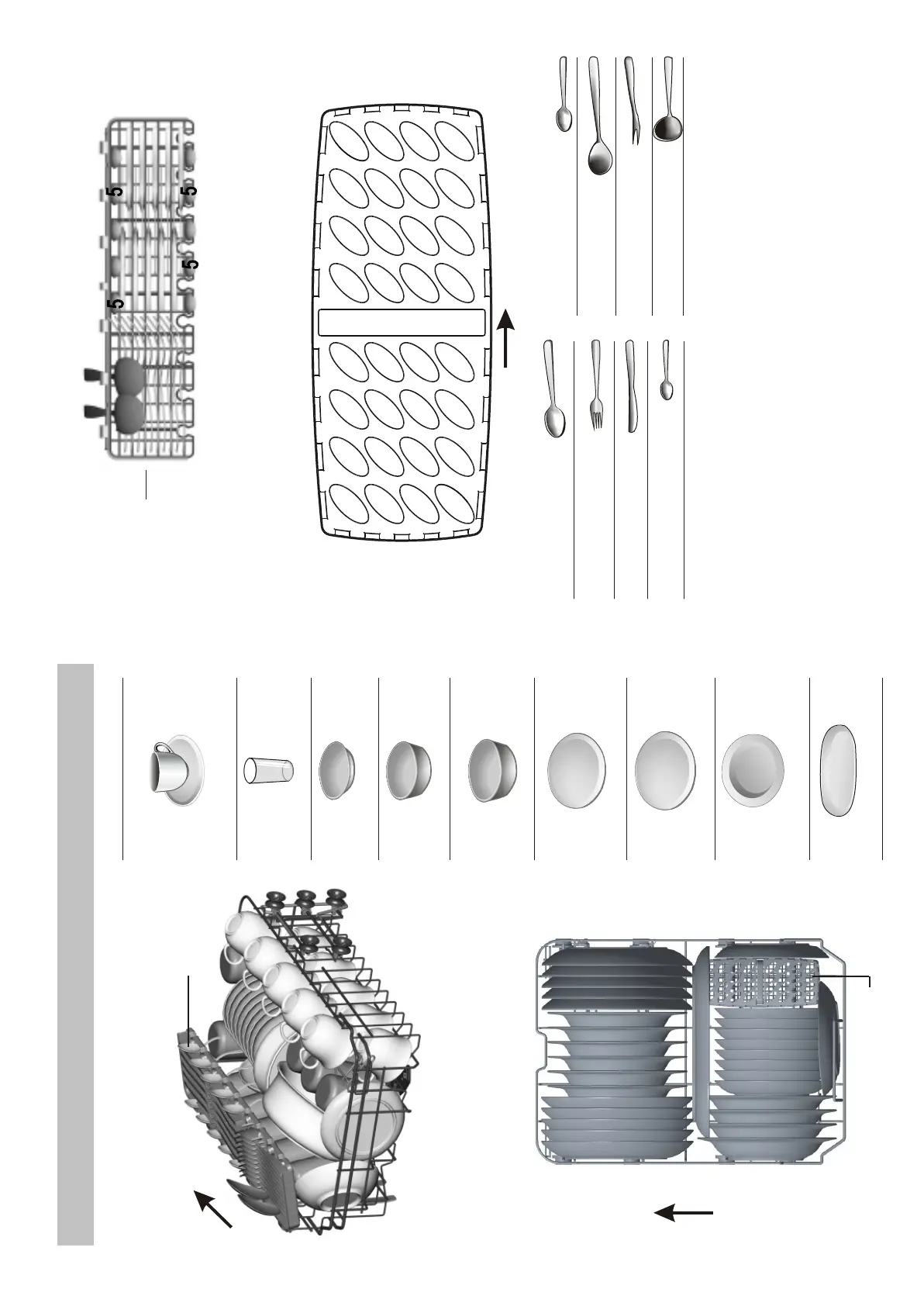 5
5
5
5