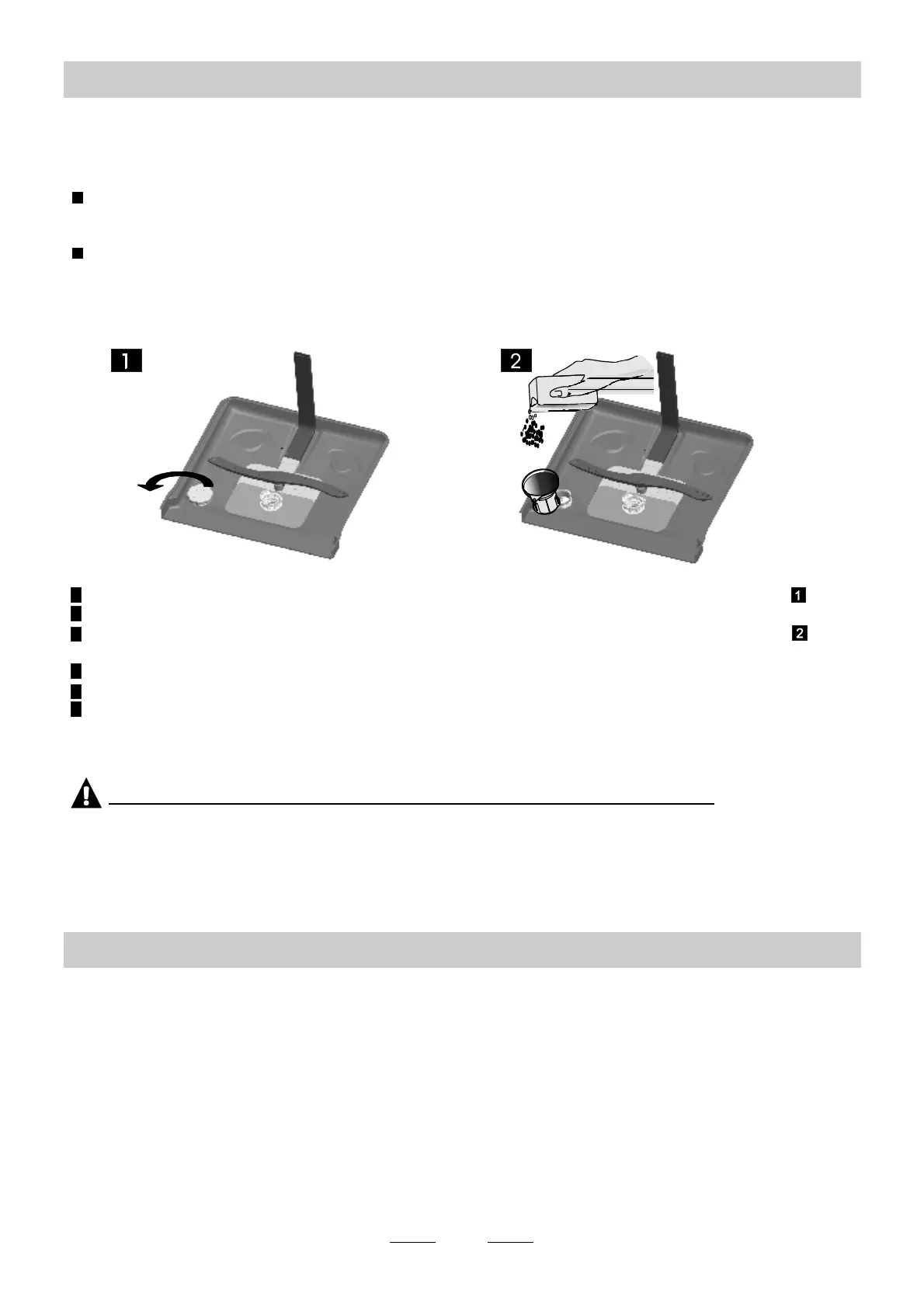 1

2

1

2