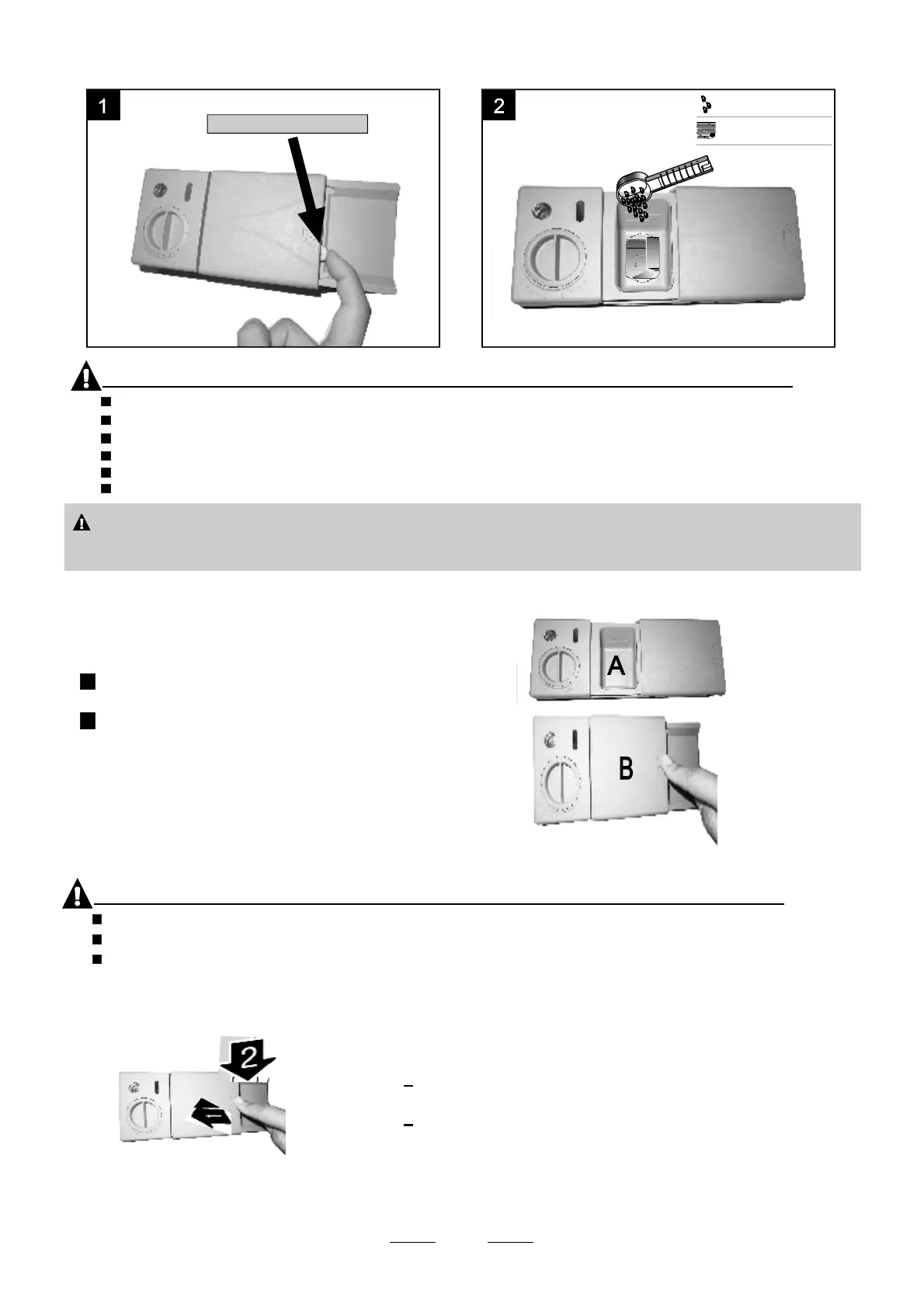 1

2

A

B

2