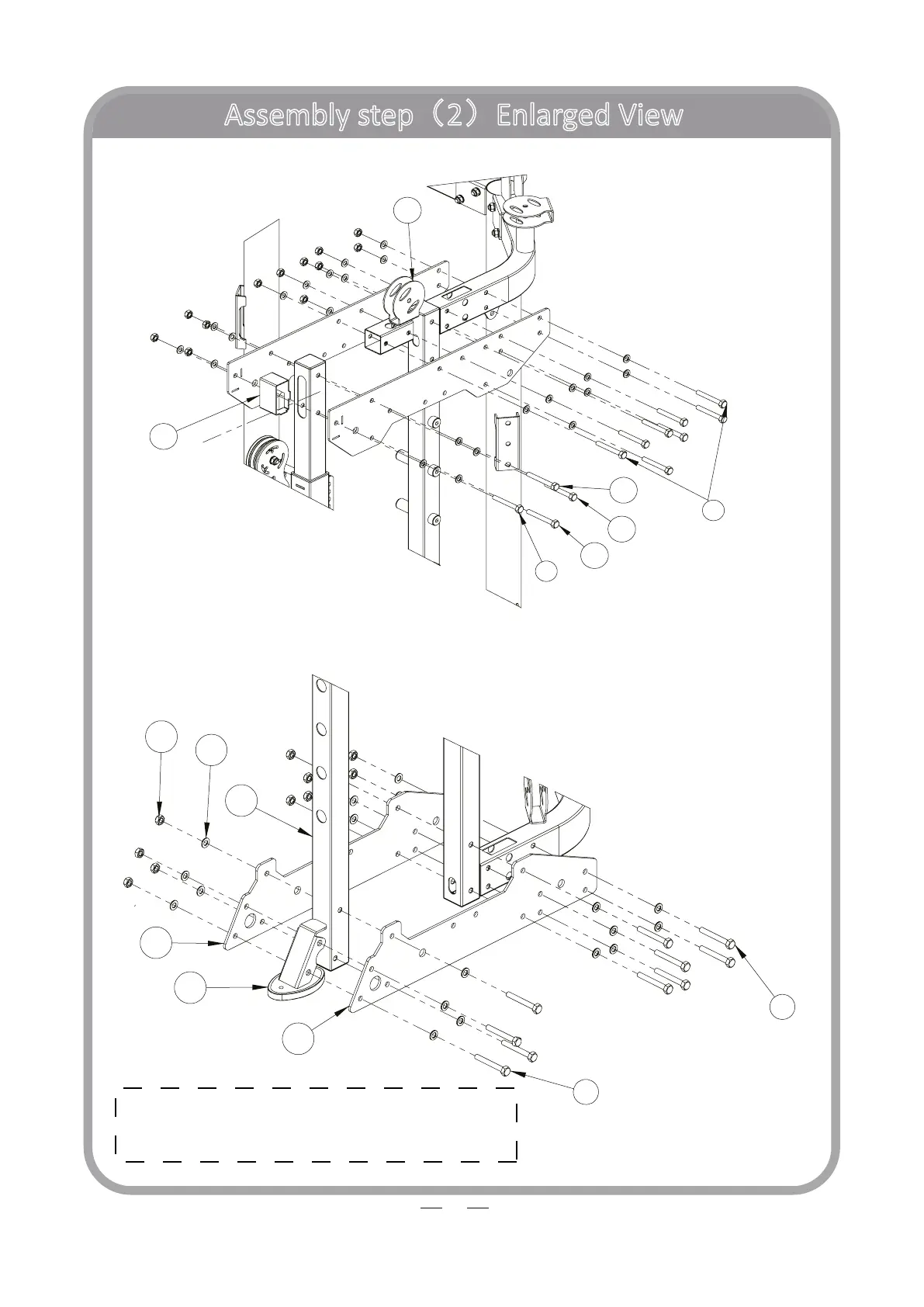 Assembly step（2）Enlarged View