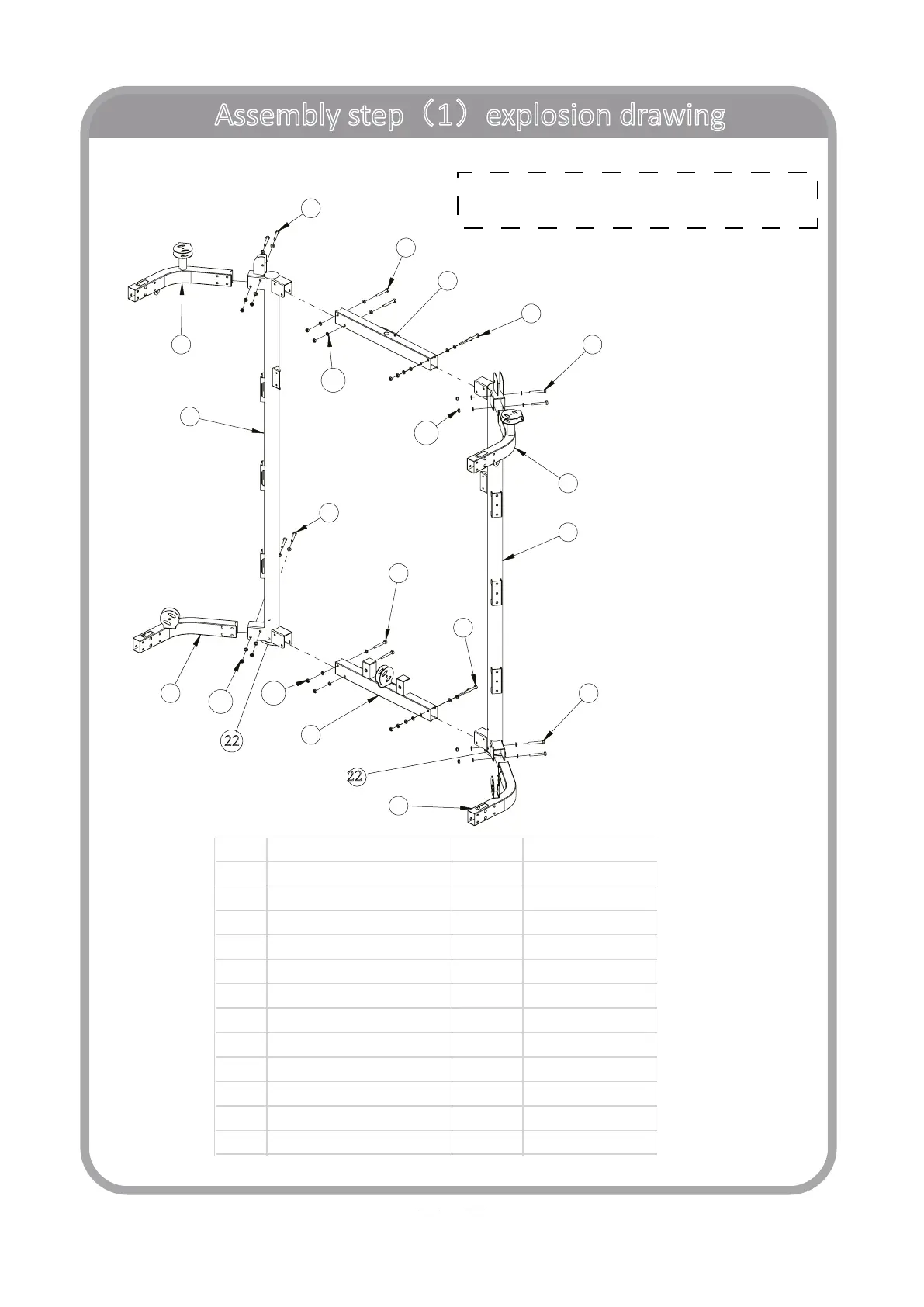 Assembly step（1）explosion drawing

22

22