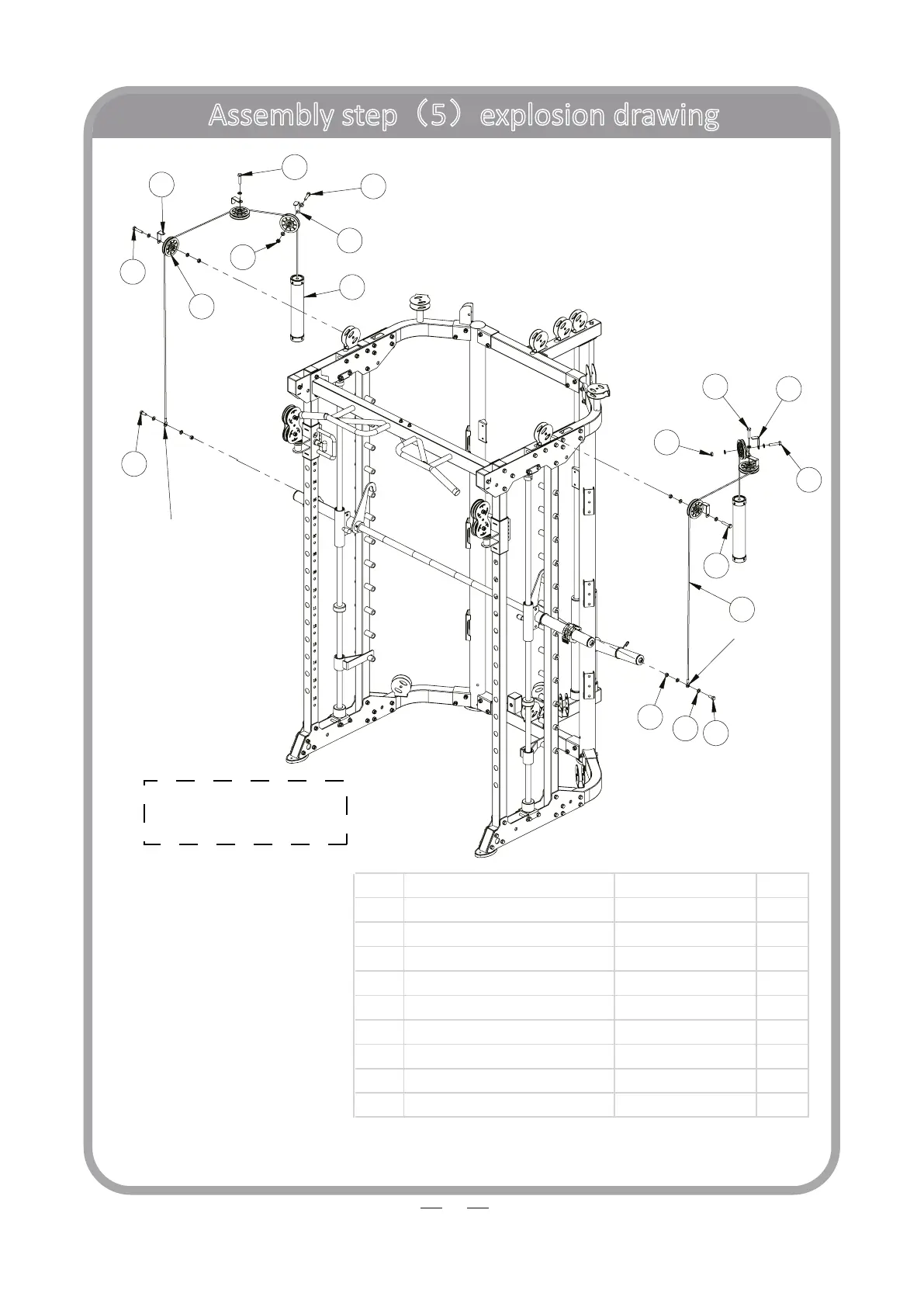 Assembly step（5）explosion drawing