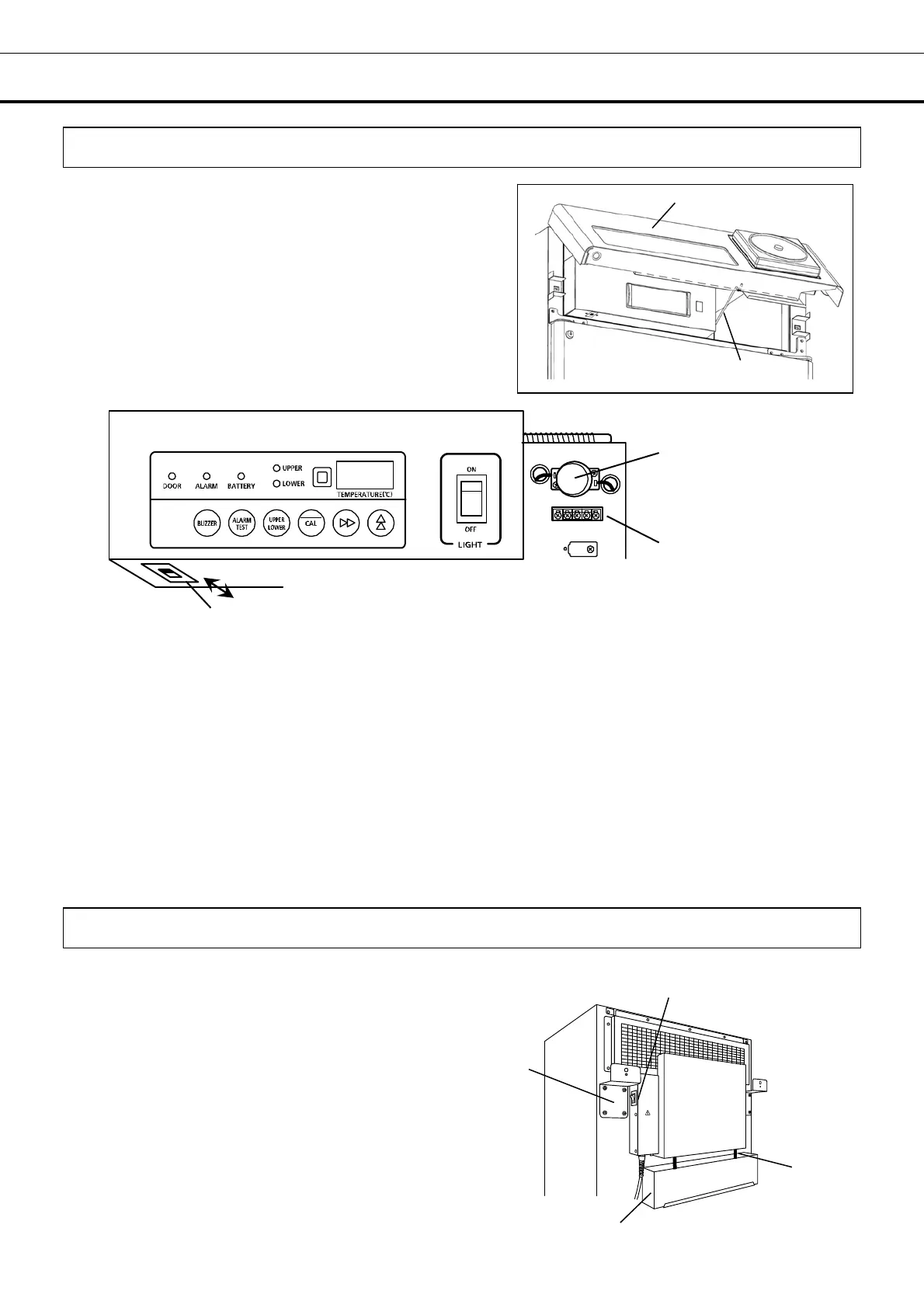 DOOR ALARM BATTERY
UPPER
LOWER
TEMPERATURE(°C)
BUZZER
ALARM TEST
UPPER LOWER
CAL
ON
OFF
LIGHT