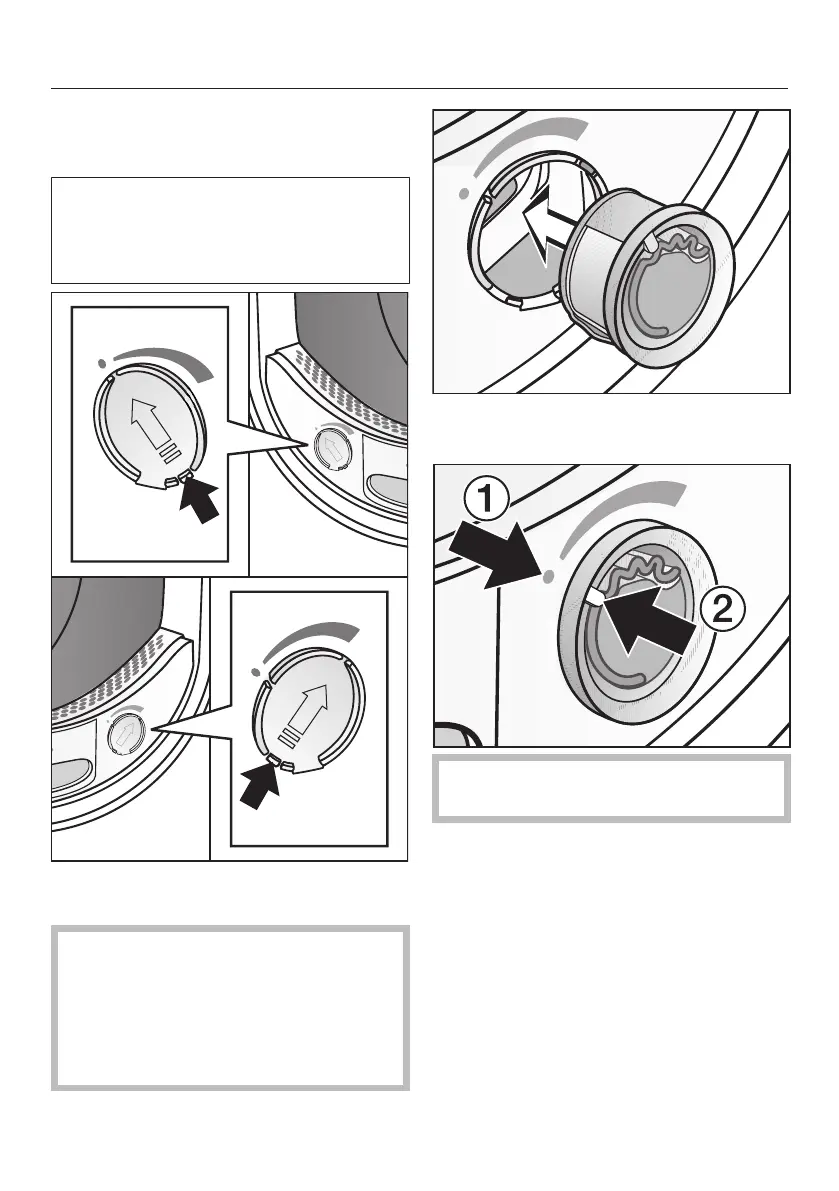 1

2