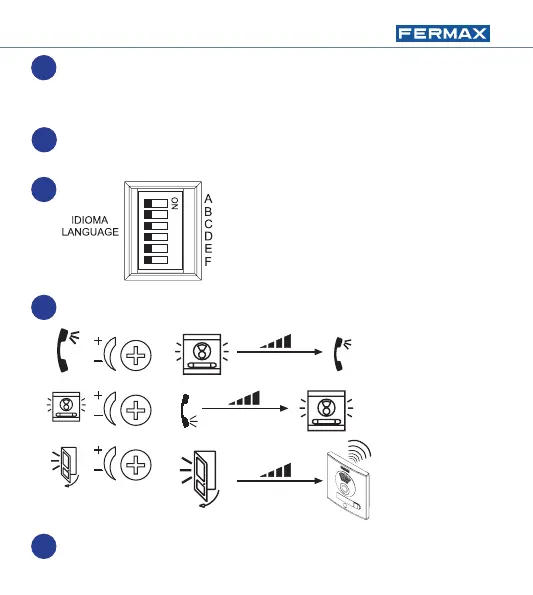 FERMAX

IDIOMA
LANGUAGE

ON

A
B
C
D
E
F

+
−

+
−

+
−