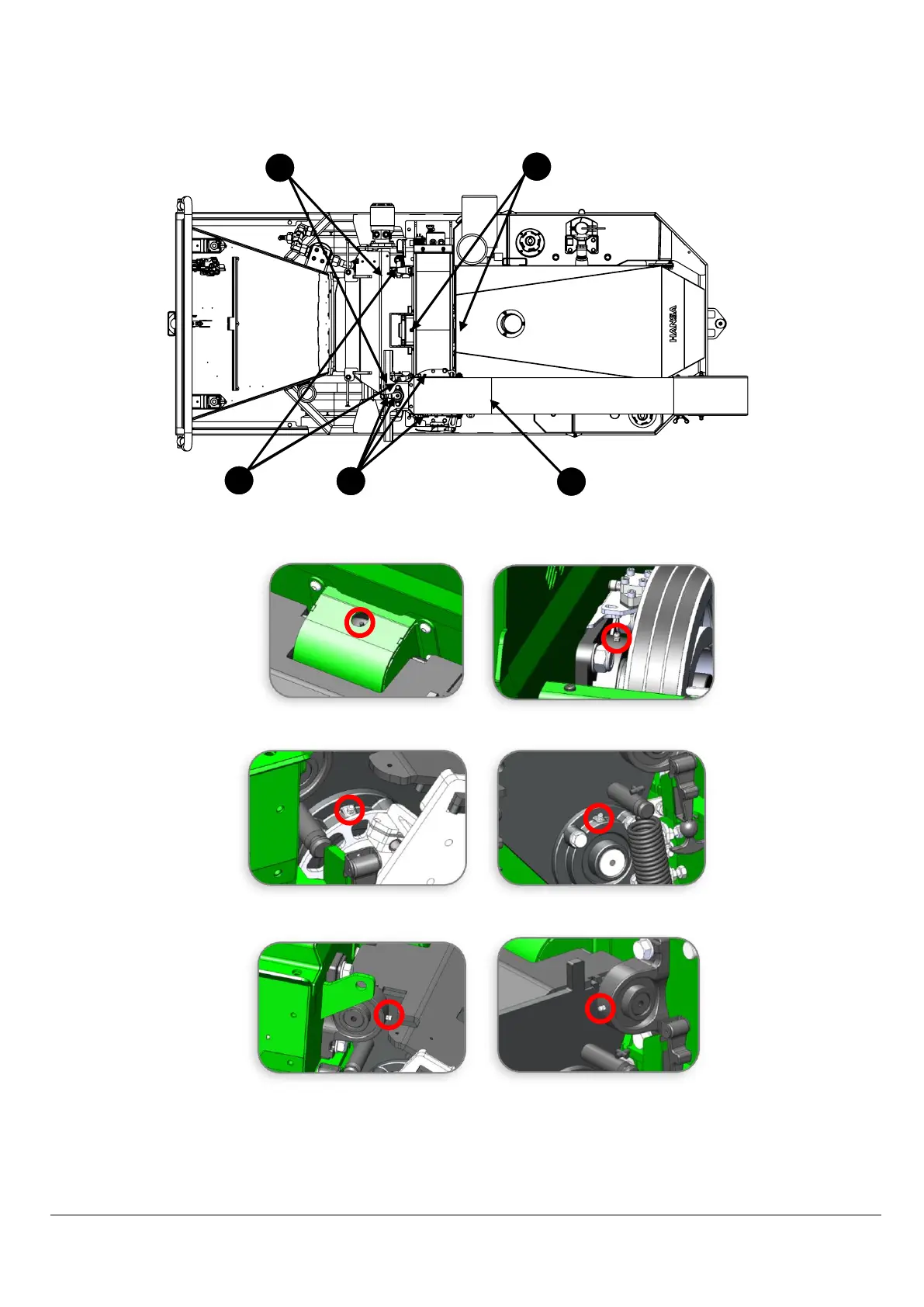 HANSA