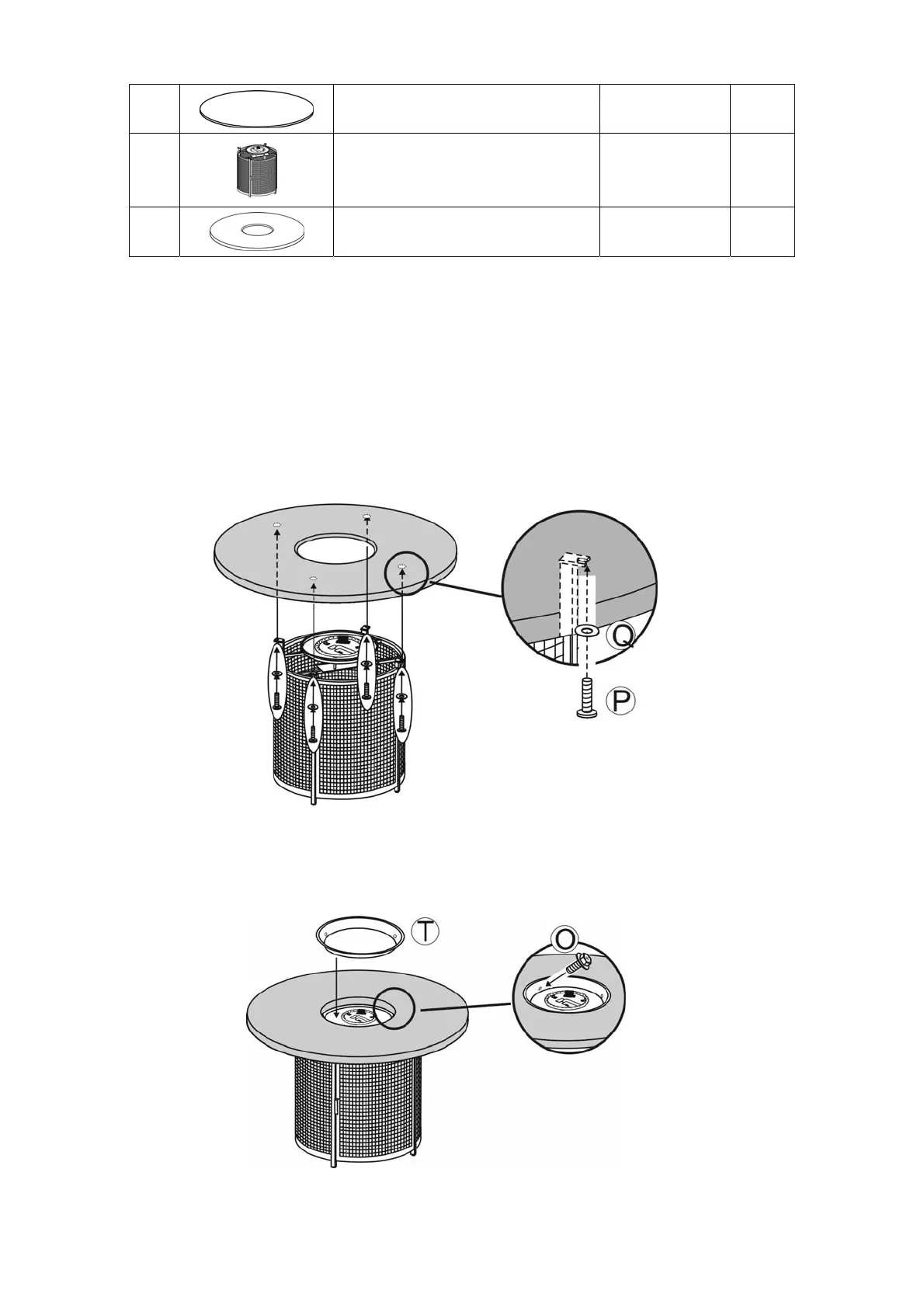 Q

P

T

O