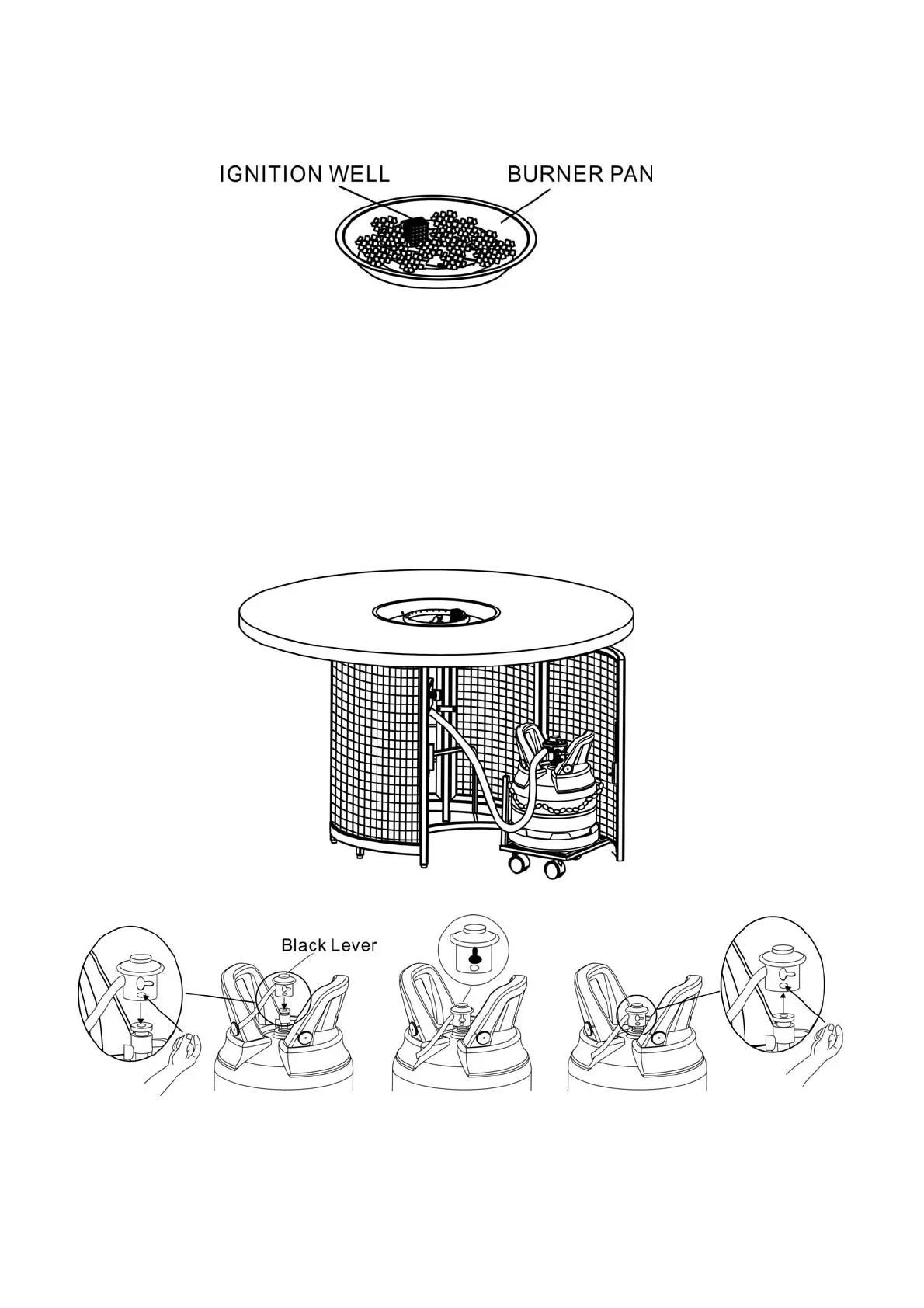 IGNITION WELL
BURNER PAN

Black Lever