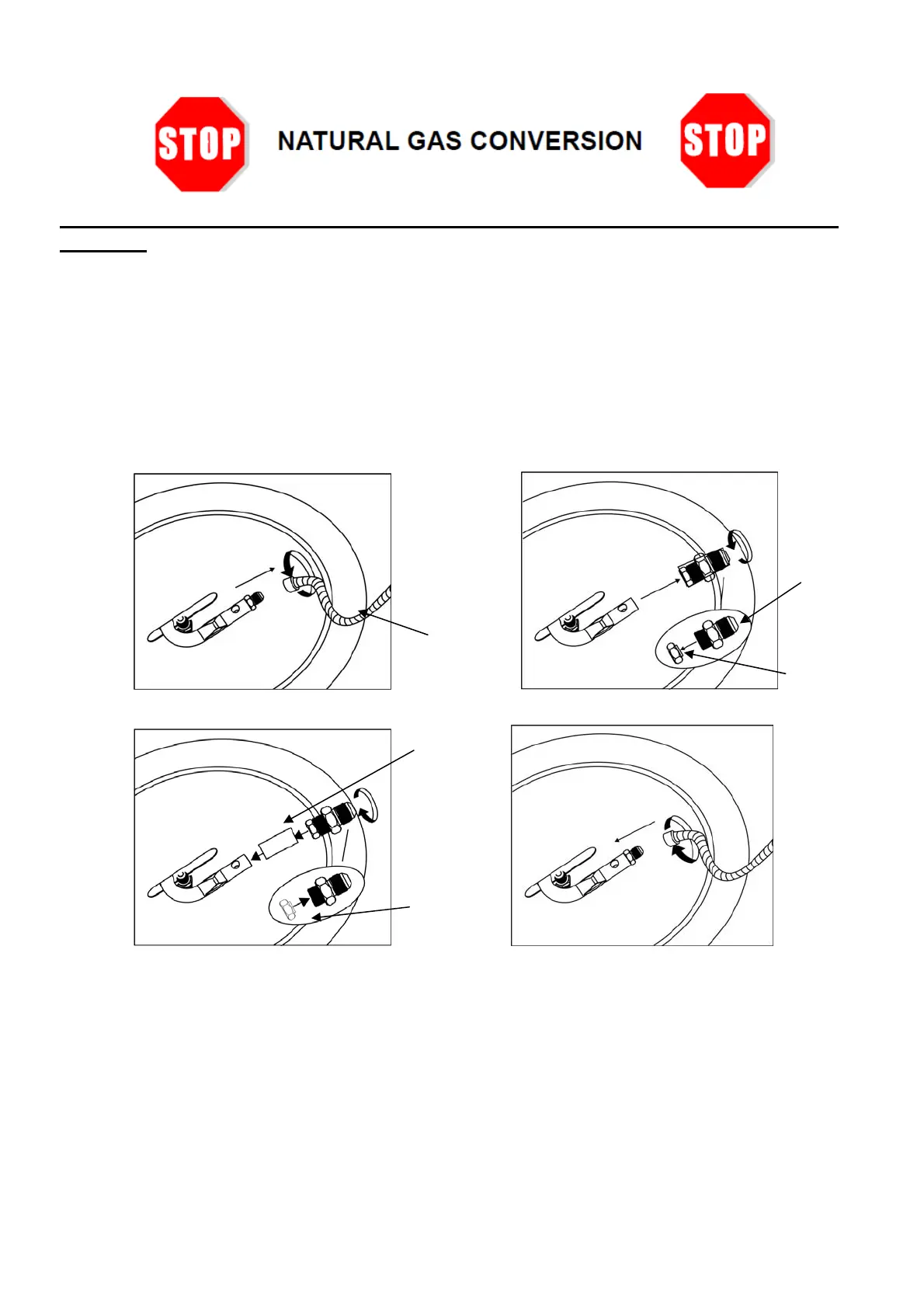 STOP NATURAL GAS CONVERSION STOP