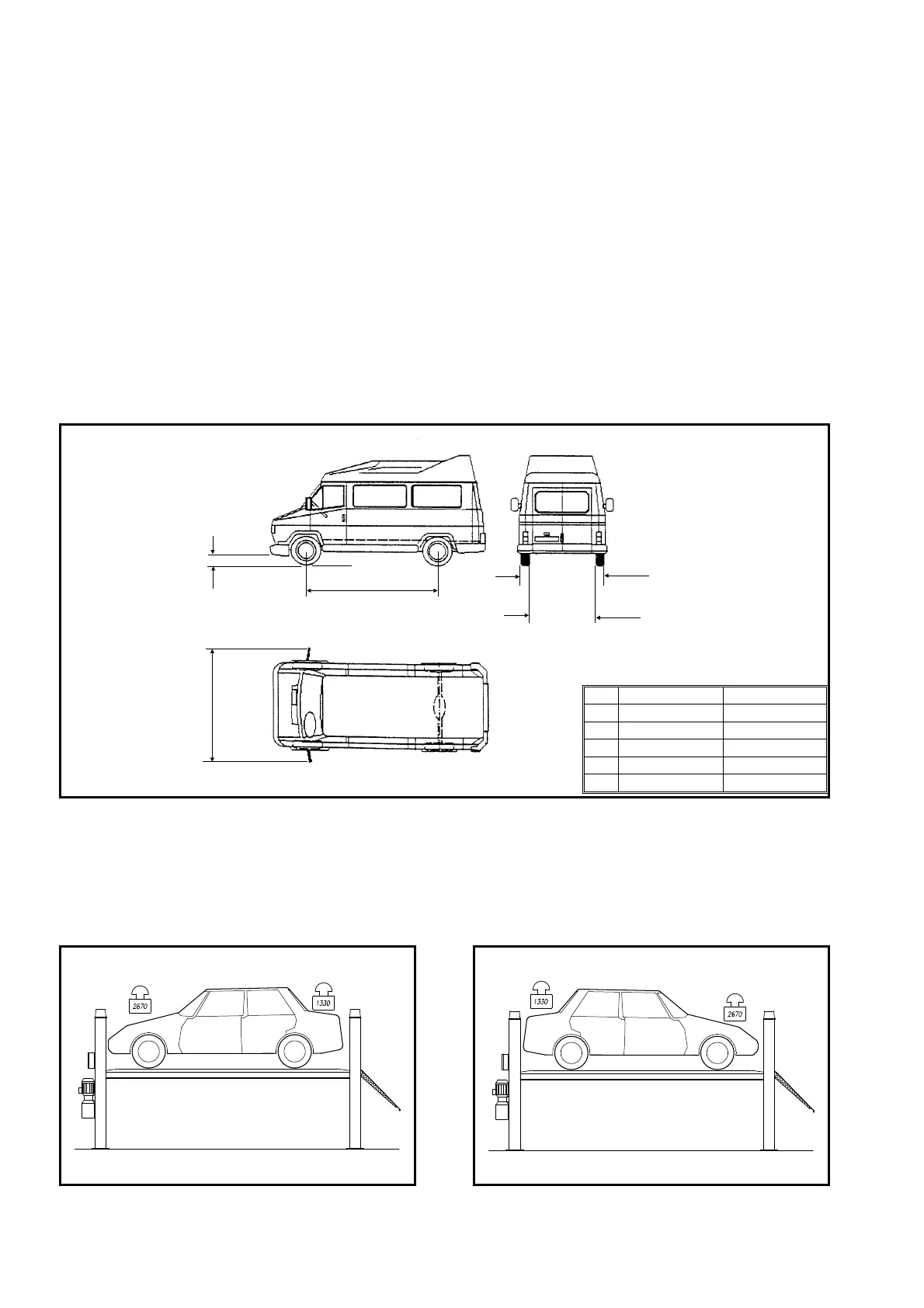 2670

1330

1330

2670