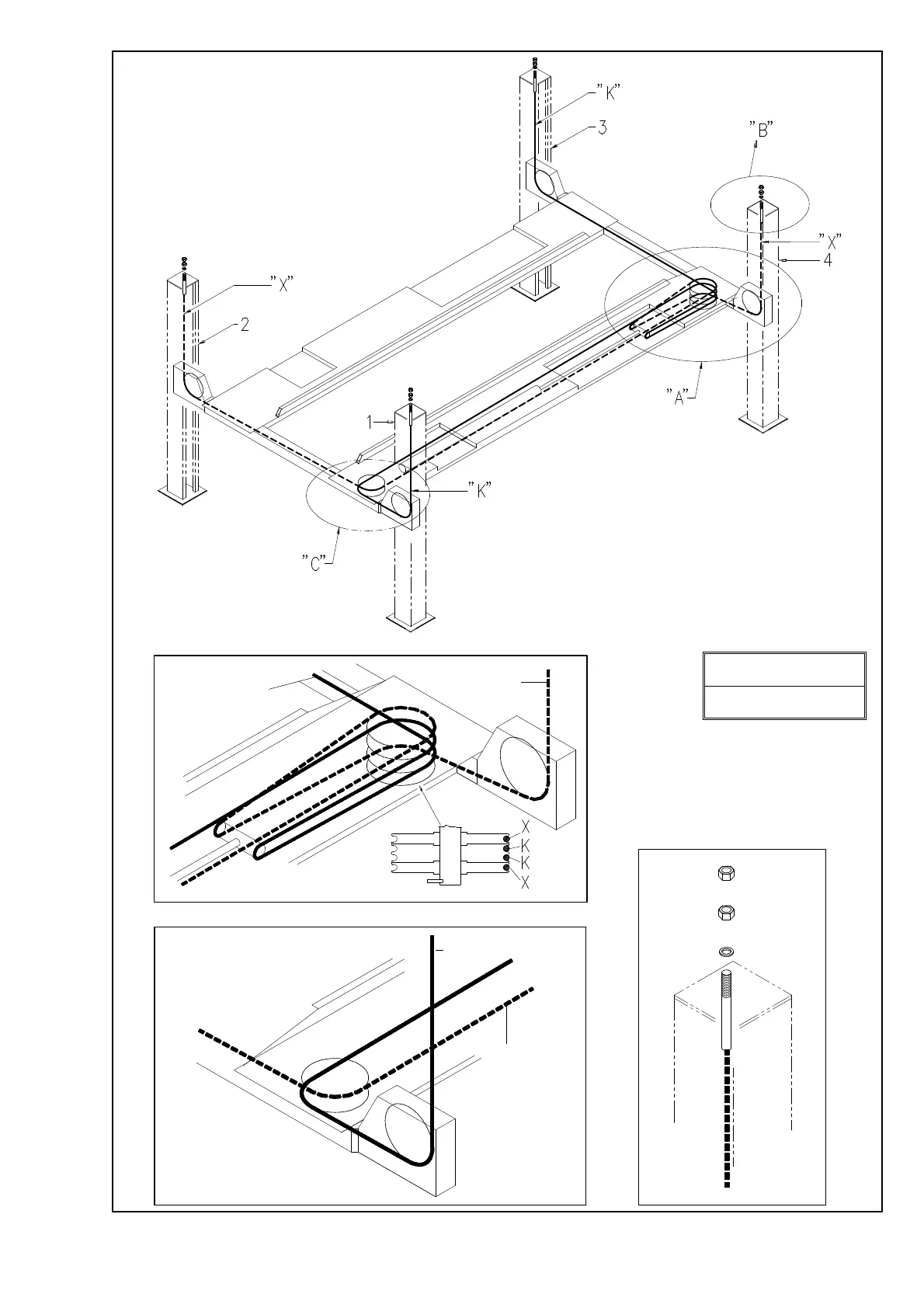 "K"
3
"B"
"X"
4
"X"
2
"A"
1
"K"
"C"
X
K
K
X