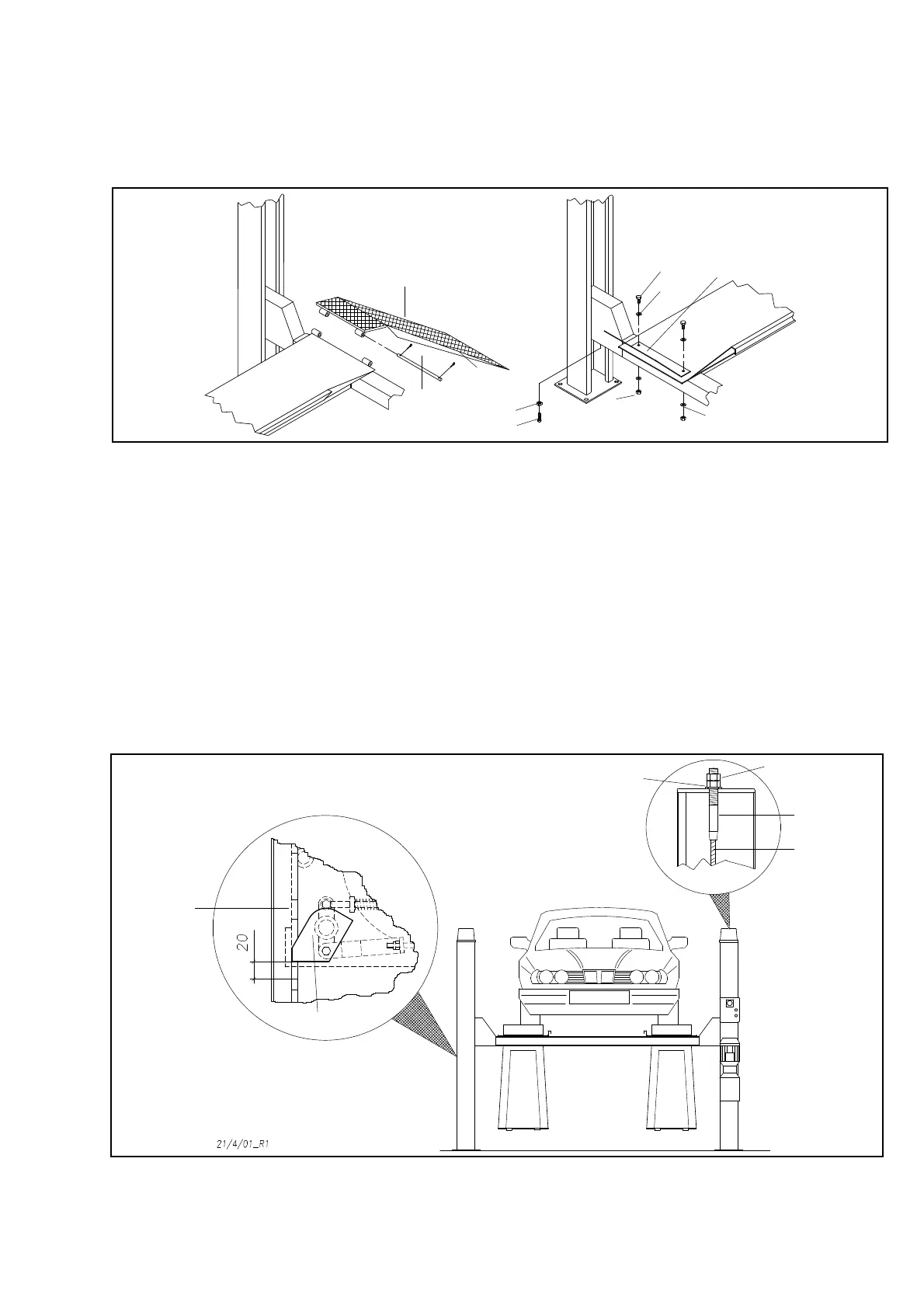 20

21/4/01_R1