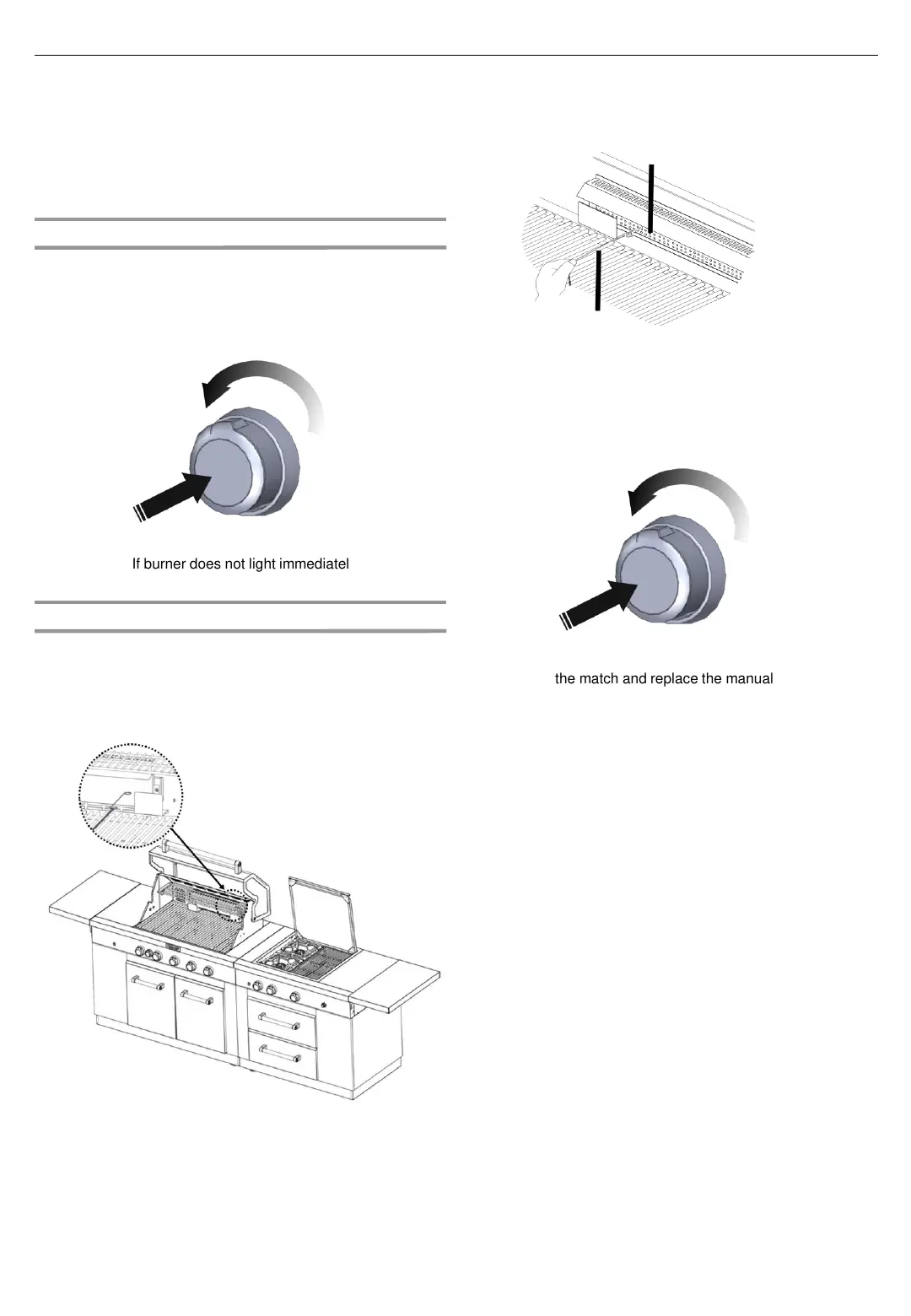 If burner does not light immediatel

the match and replace the manual