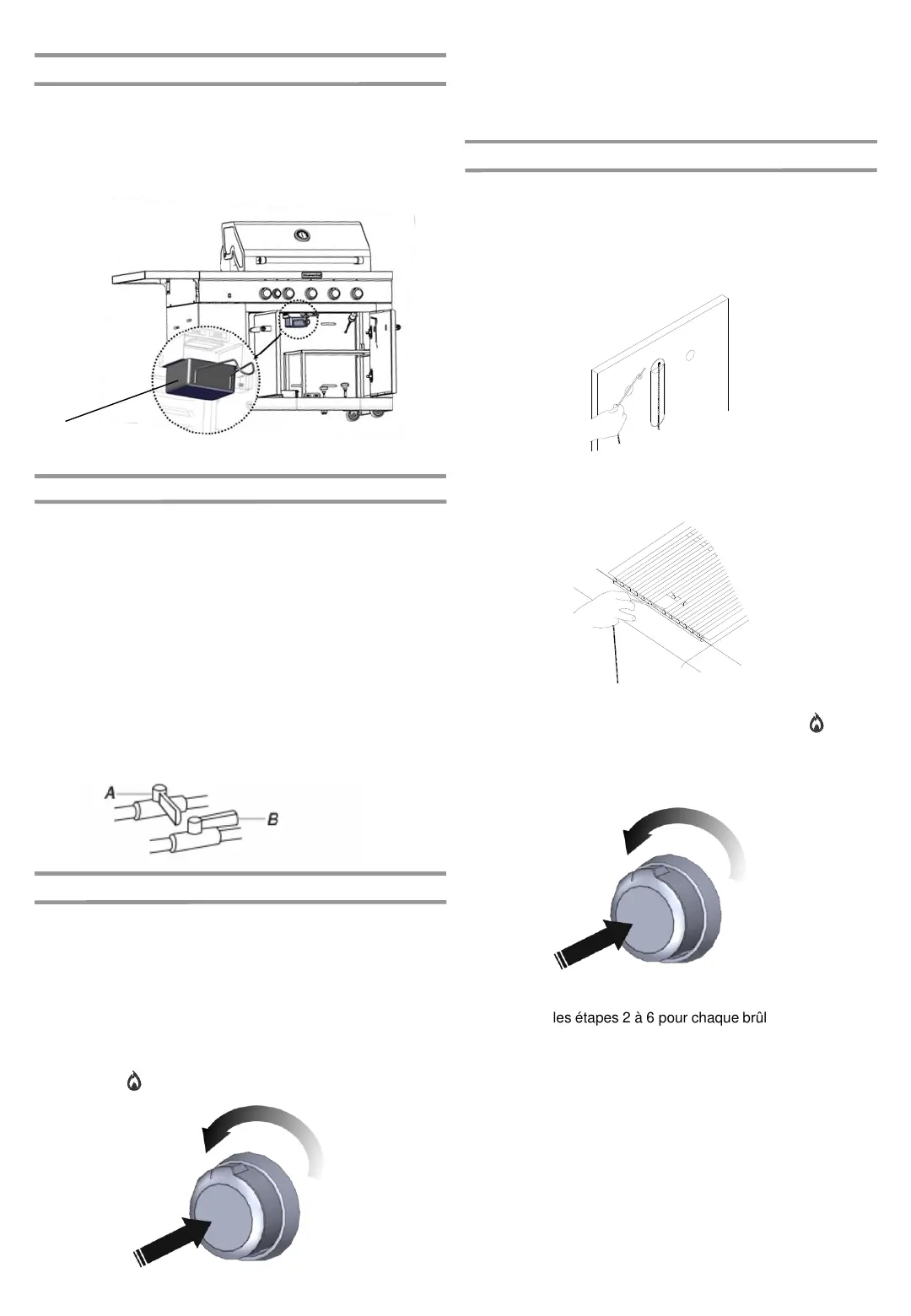 A

B

les étapes 2 à 6 pour chaque brûl