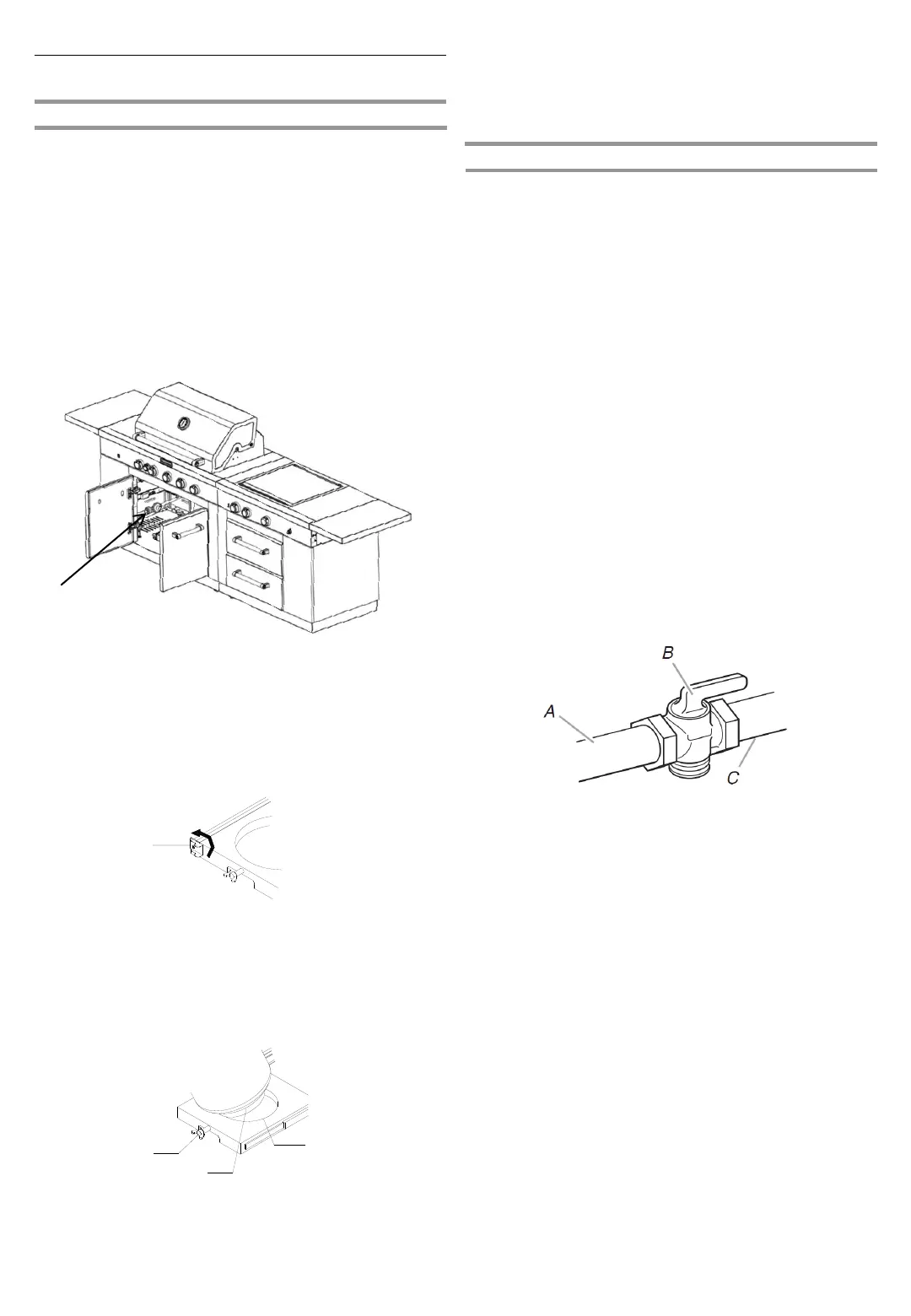 B

A

C