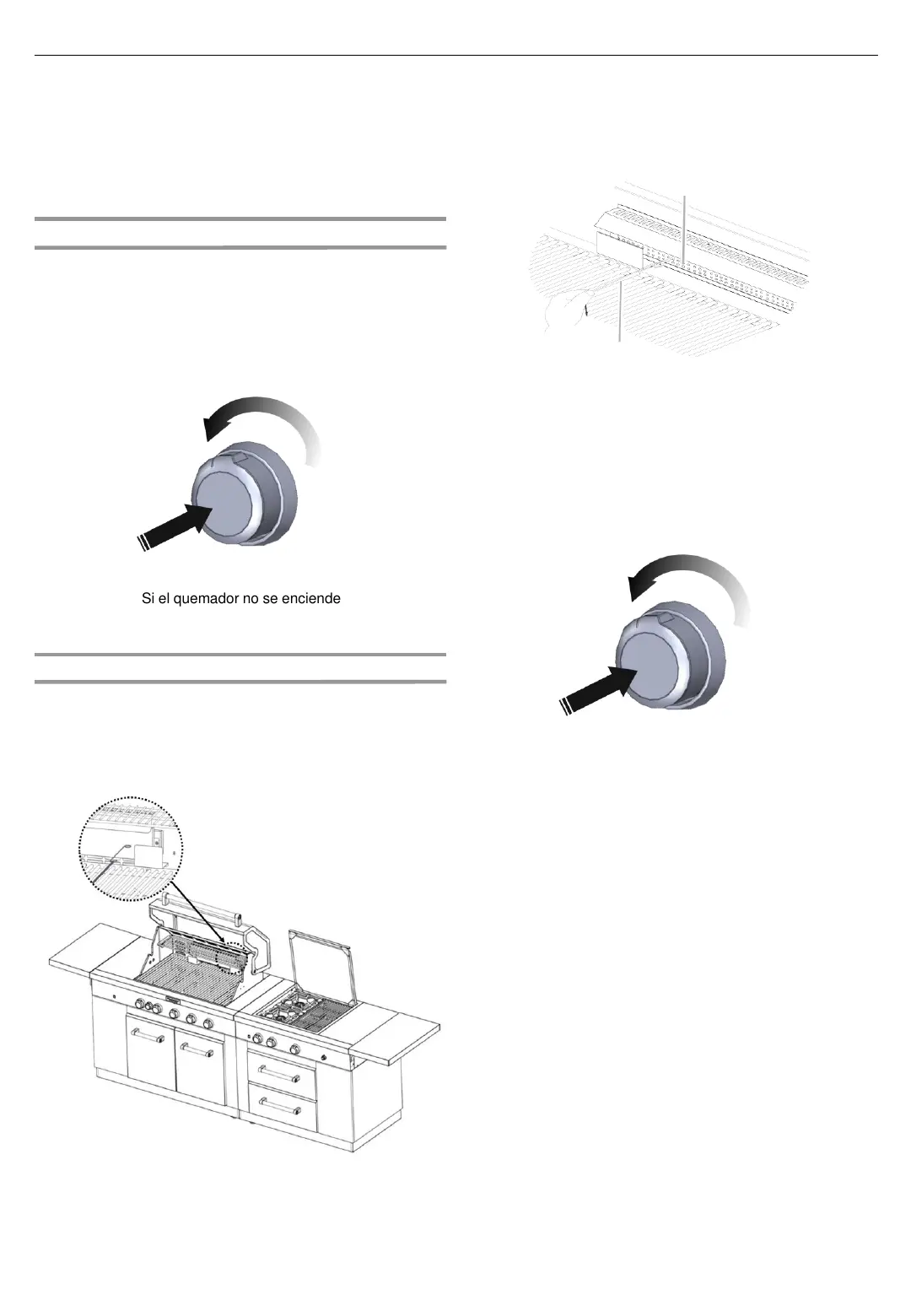 Si el quemador no se enciende