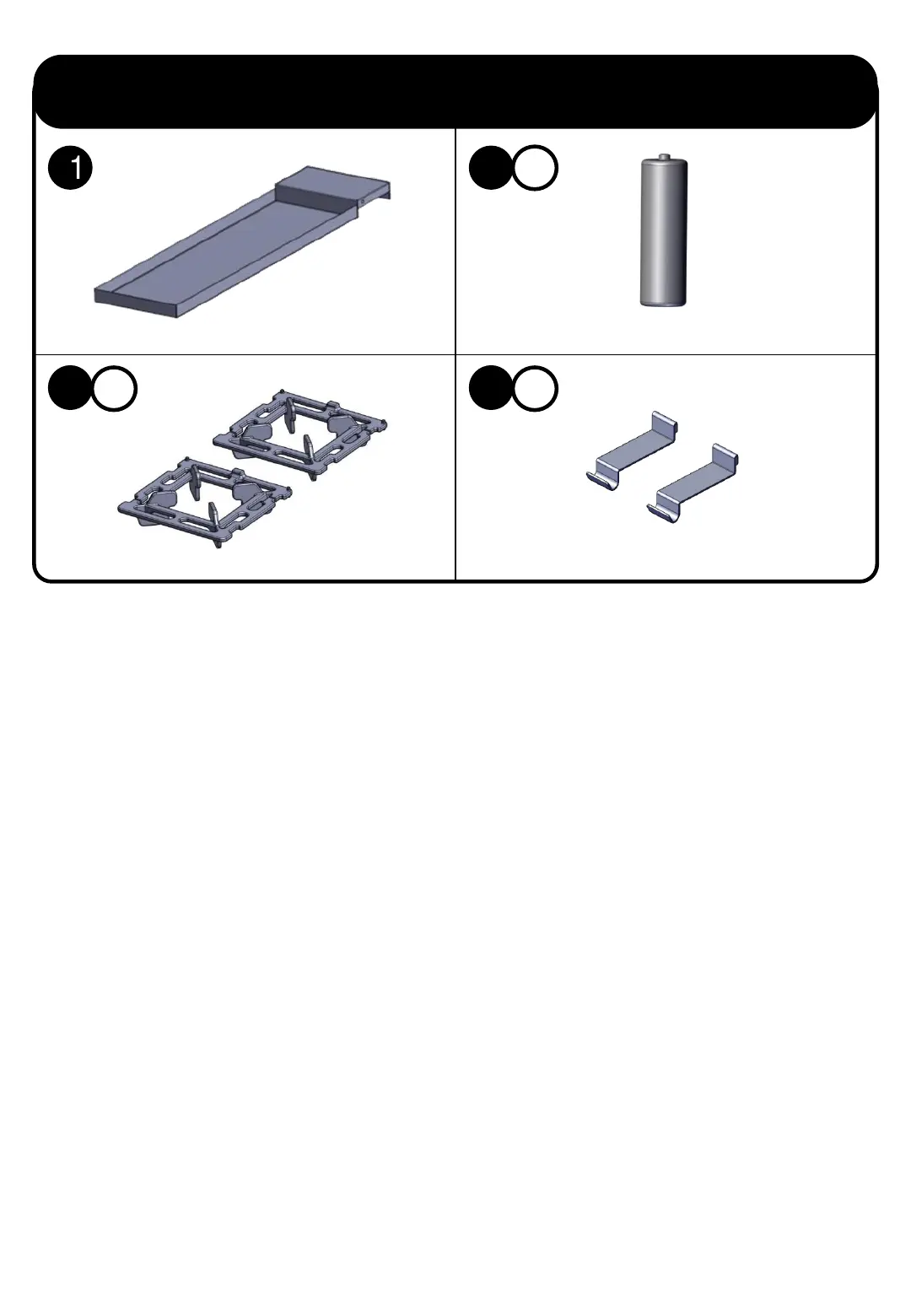 1