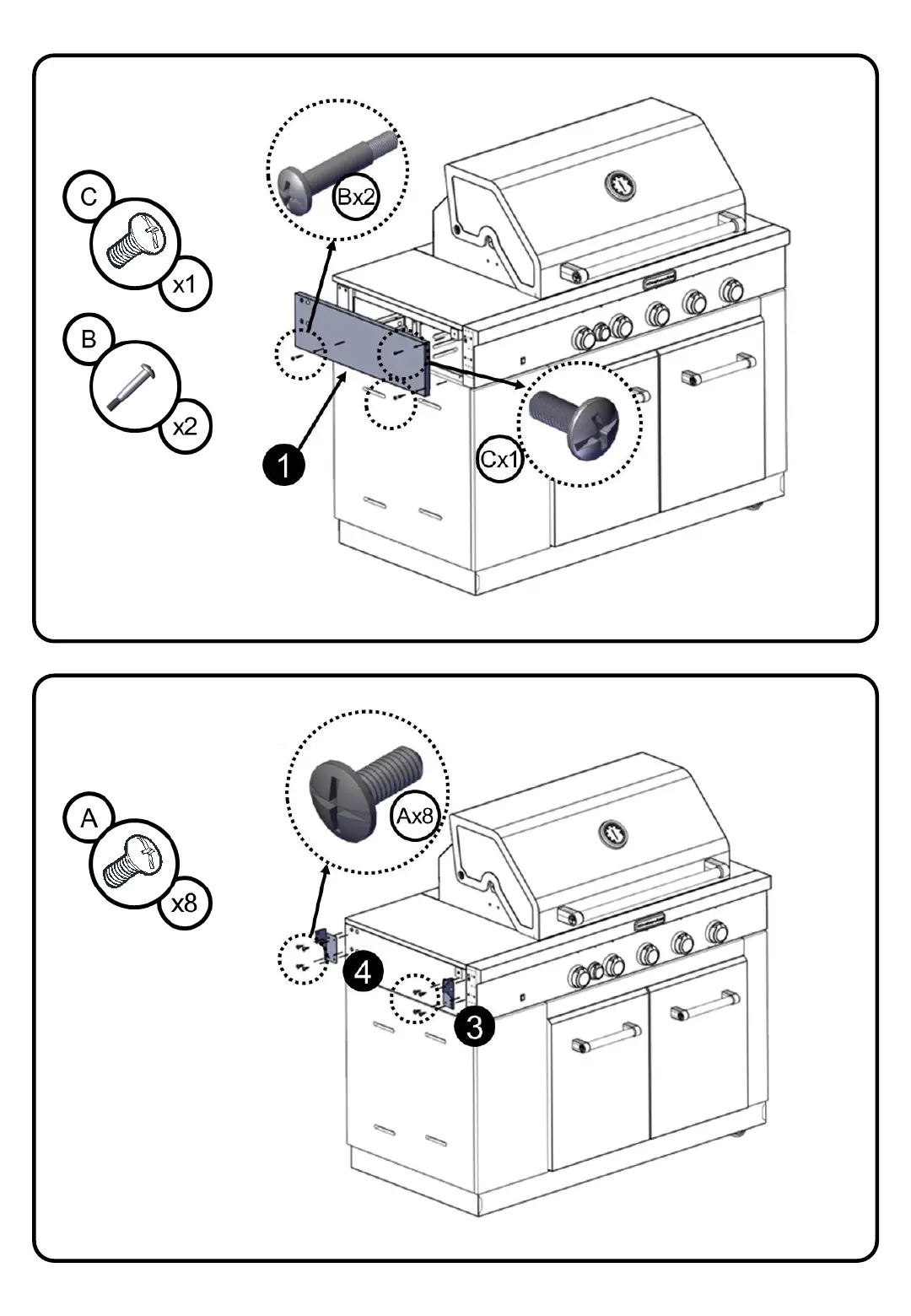 C
x1
B
x2
Bx2
1
Cx1

A
x8
Ax8
4
3