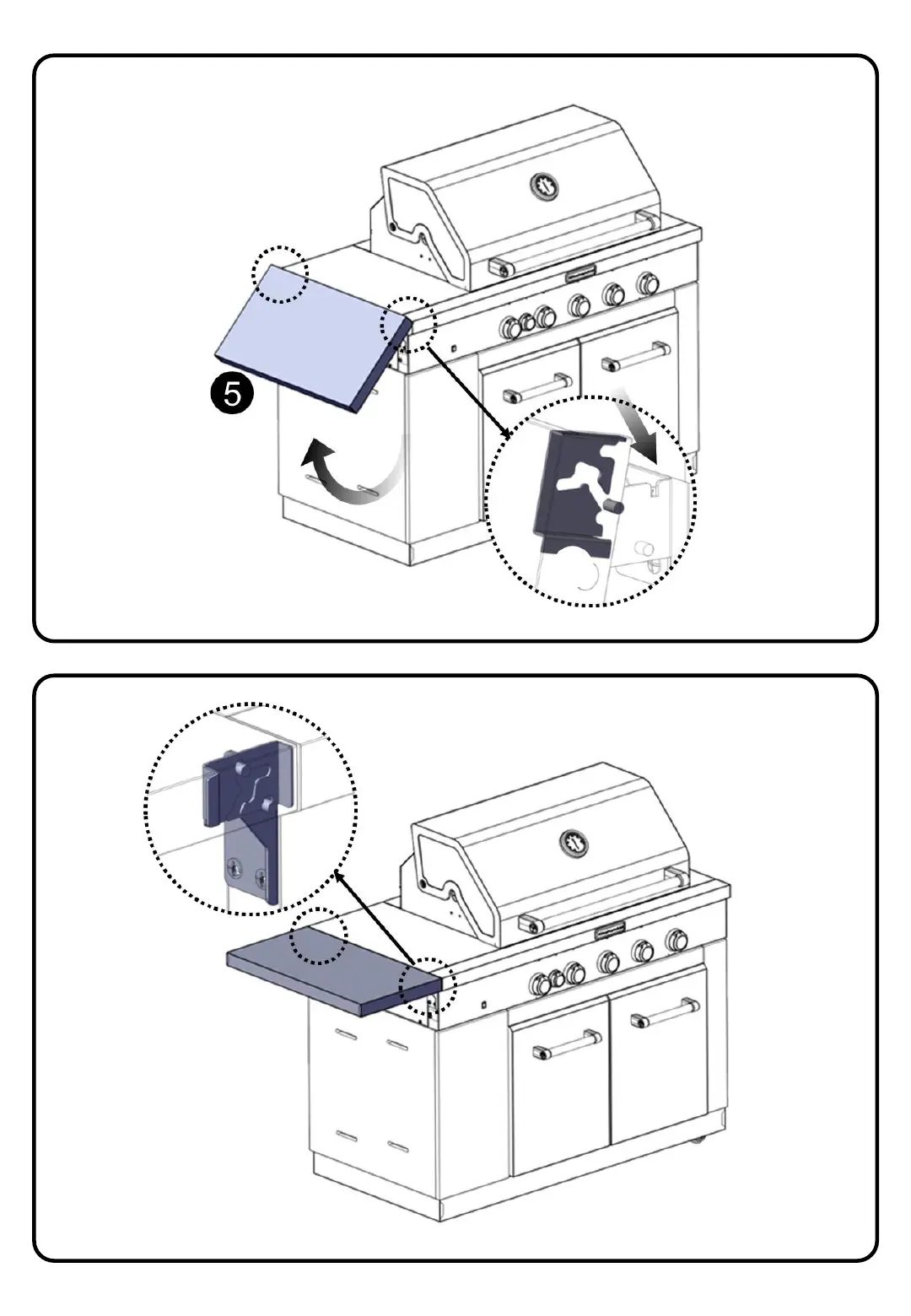 5