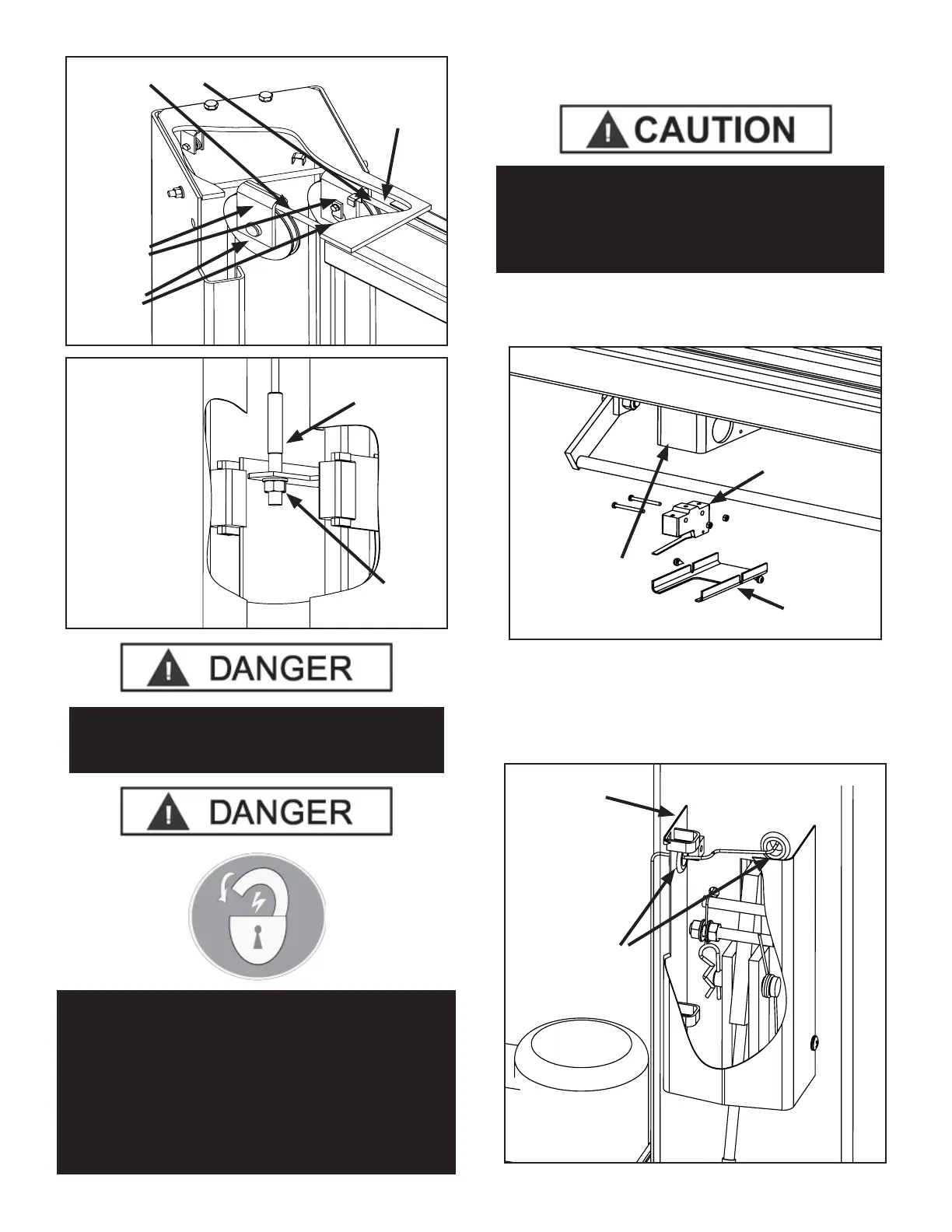 CAUTION

DANGER

DANGER