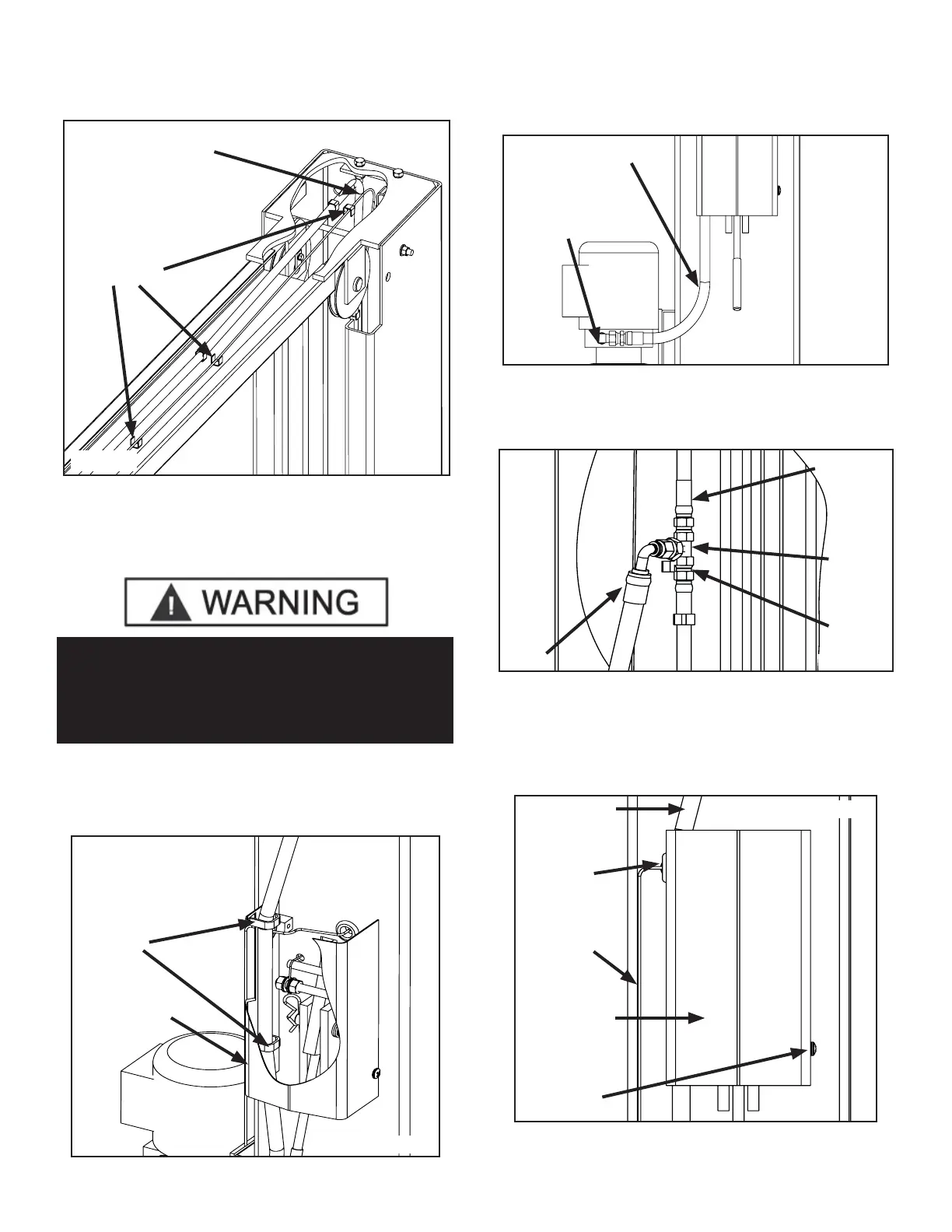 WARNING