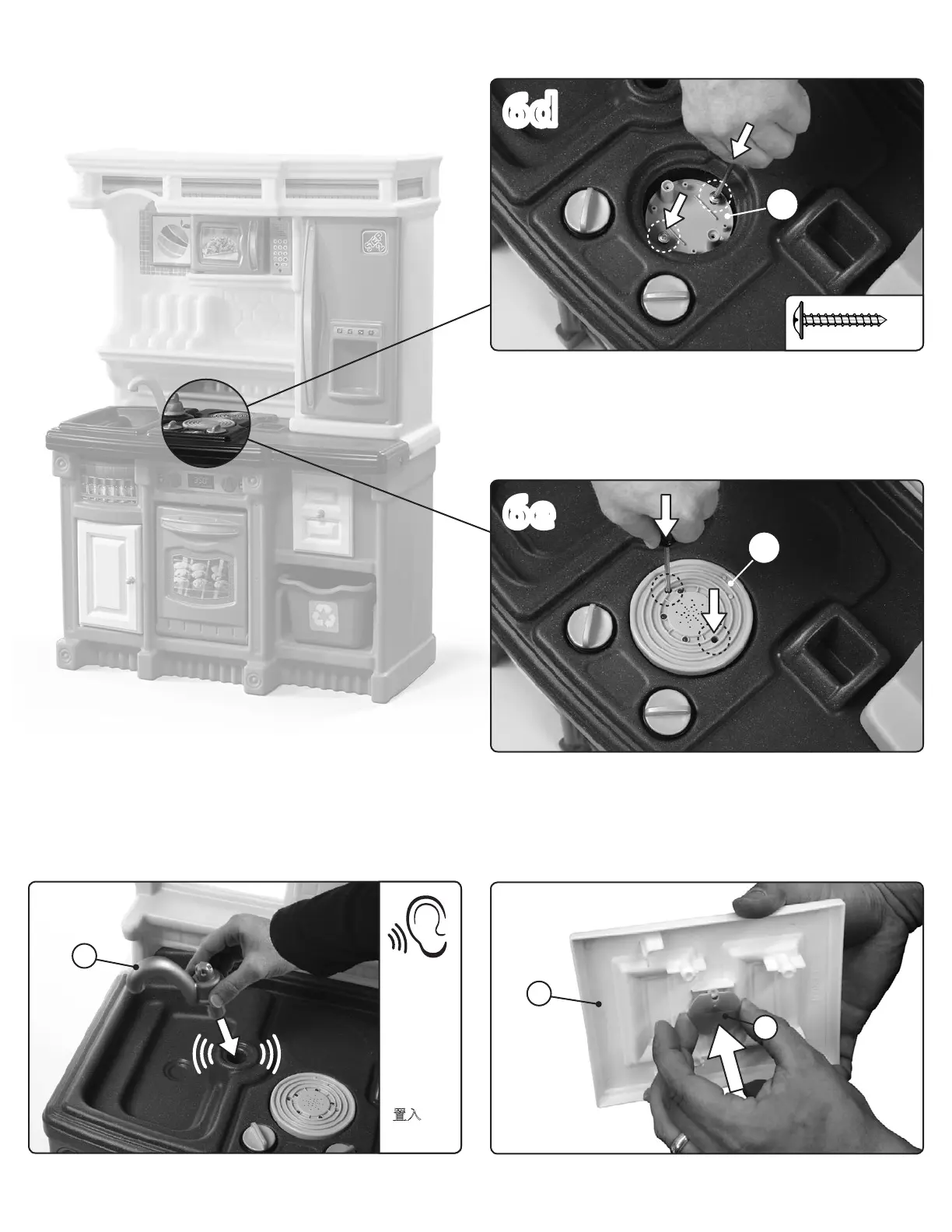 6d

6e

置入