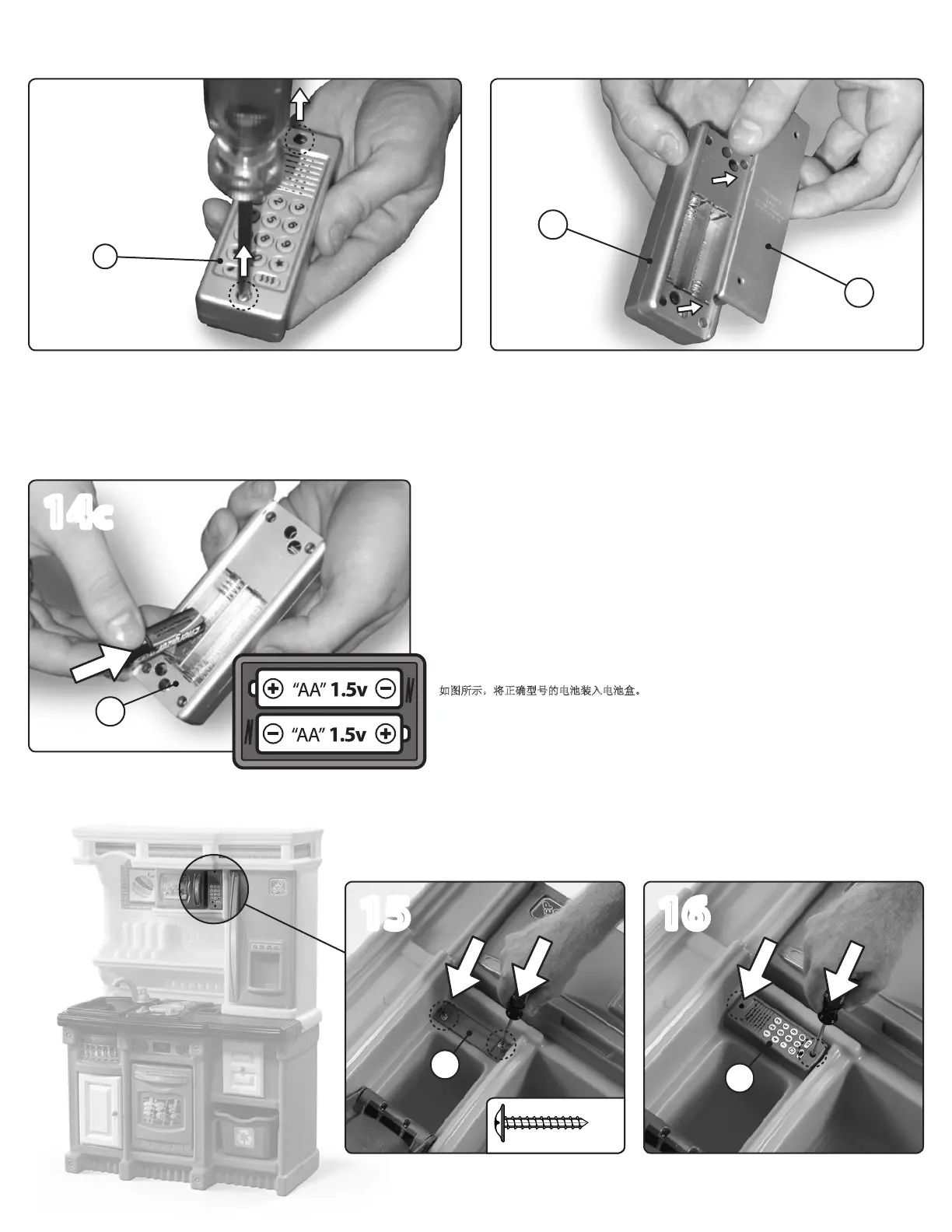 14c

"AA" 1.5v

"AA" 1.5v

如图所示，将正确型号的电池装入电池盒。

15

16