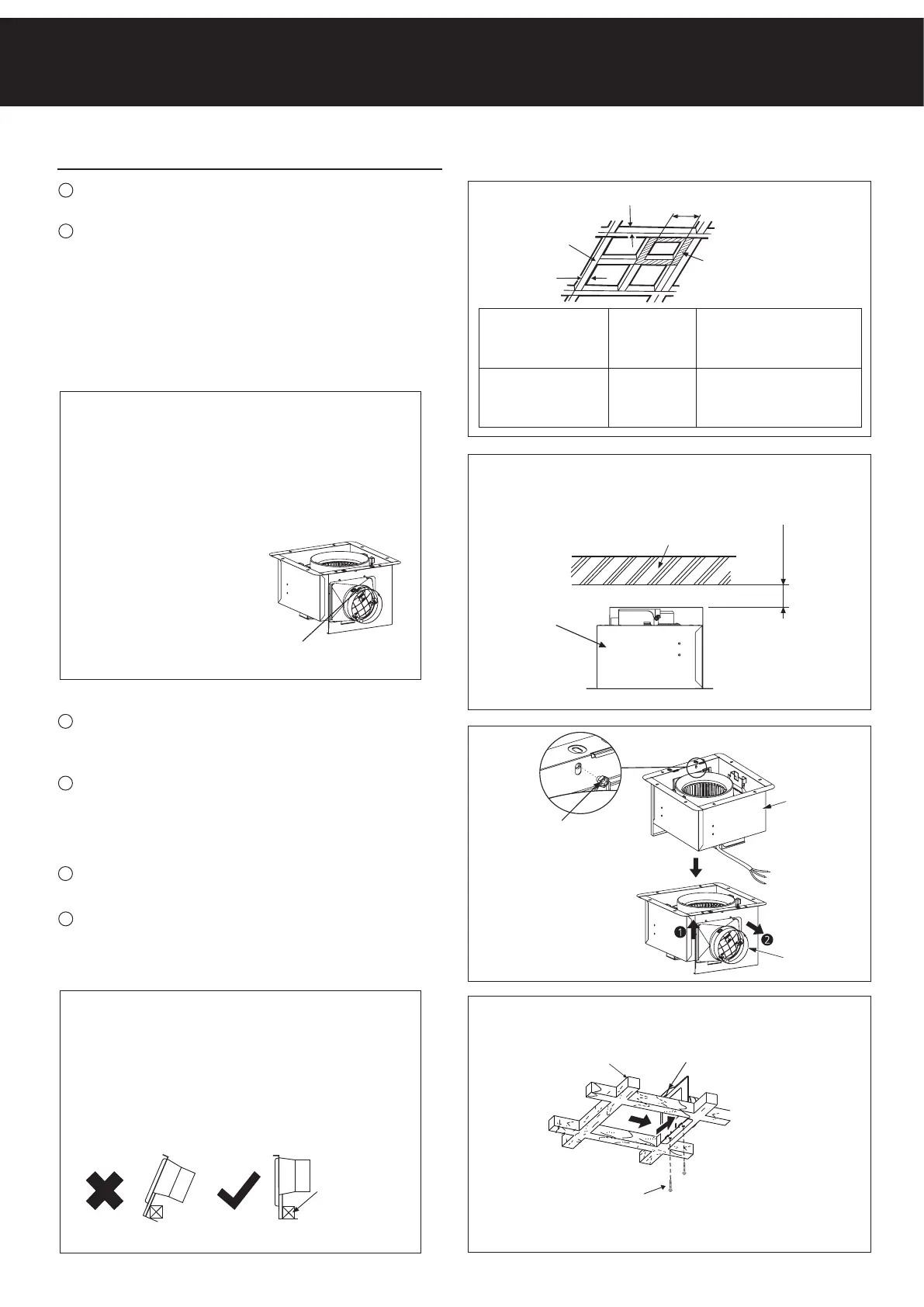 ❶

❷