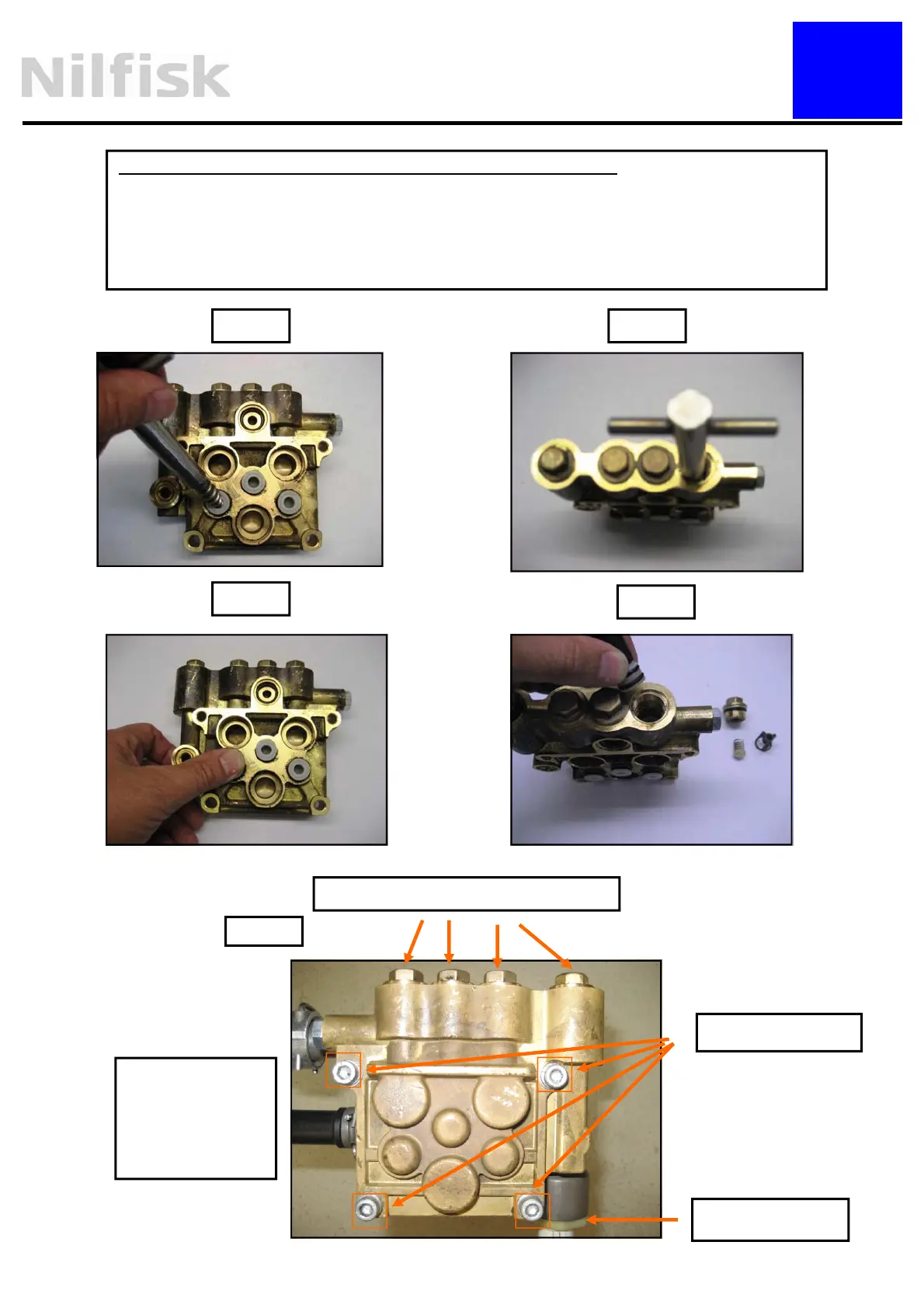 Nilfisk