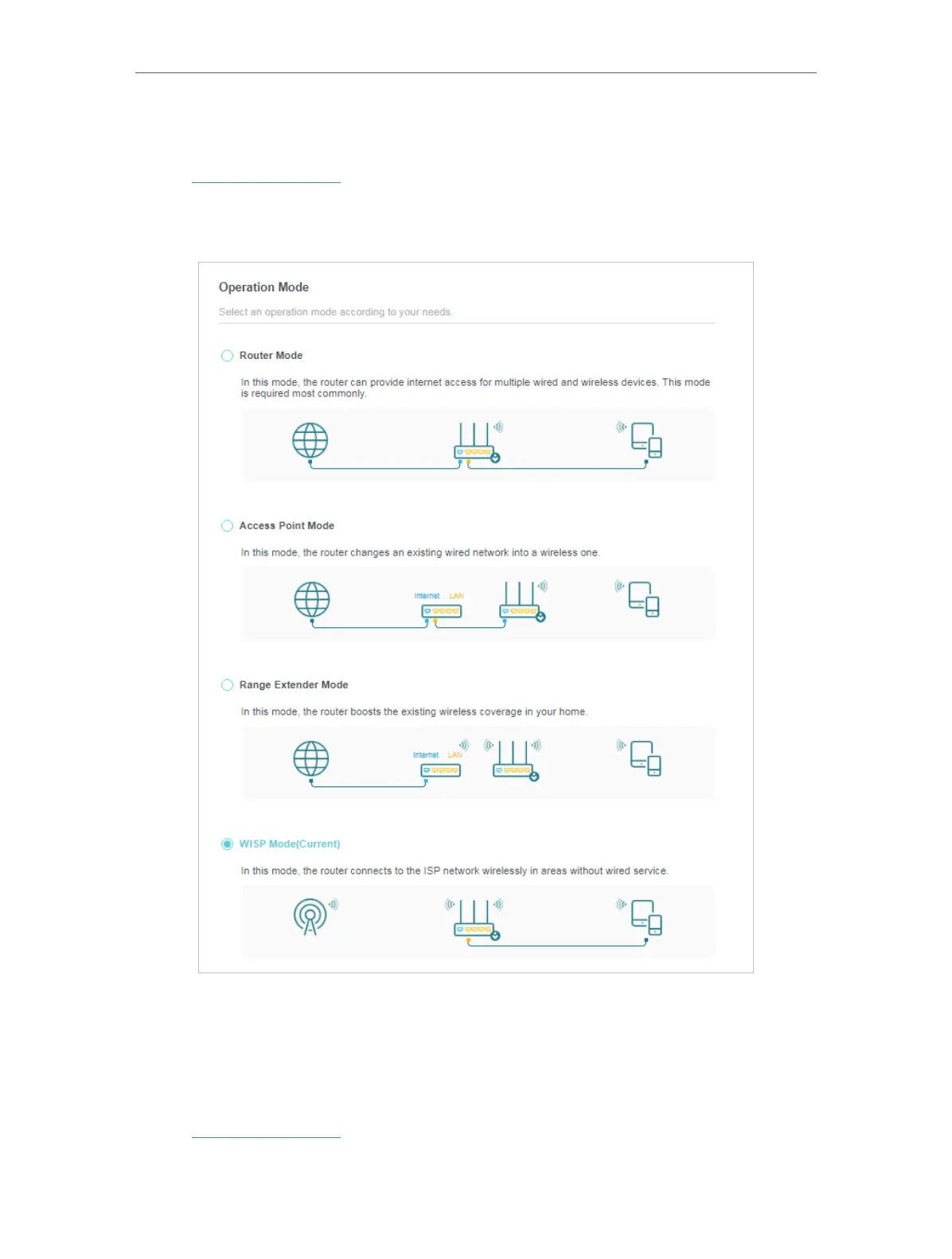 Operation Mode

Select an operation mode according to your needs.

Router Mode

In this mode, the router can provide internet access for multiple wired and wireless devices. This mode is required most commonly.

Access Point Mode

In this mode, the router changes an existing wired network into a wireless one.

Internet LAN

Range Extender Mode

In this mode, the router boosts the existing wireless coverage in your home.

Internet LAN

WISP Mode(Current)

In this mode, the router connects to the ISP network wirelessly in areas without wired service.