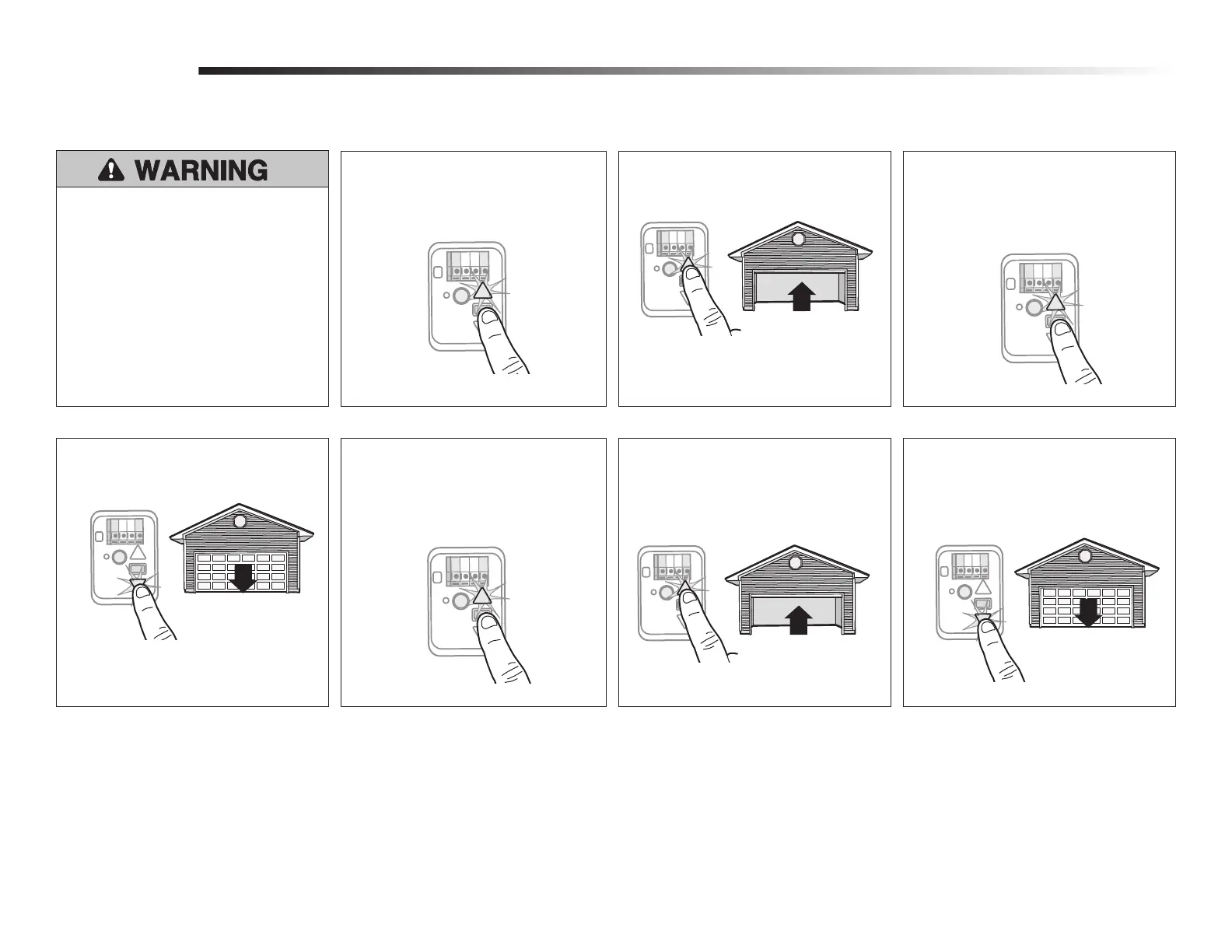 WARNING