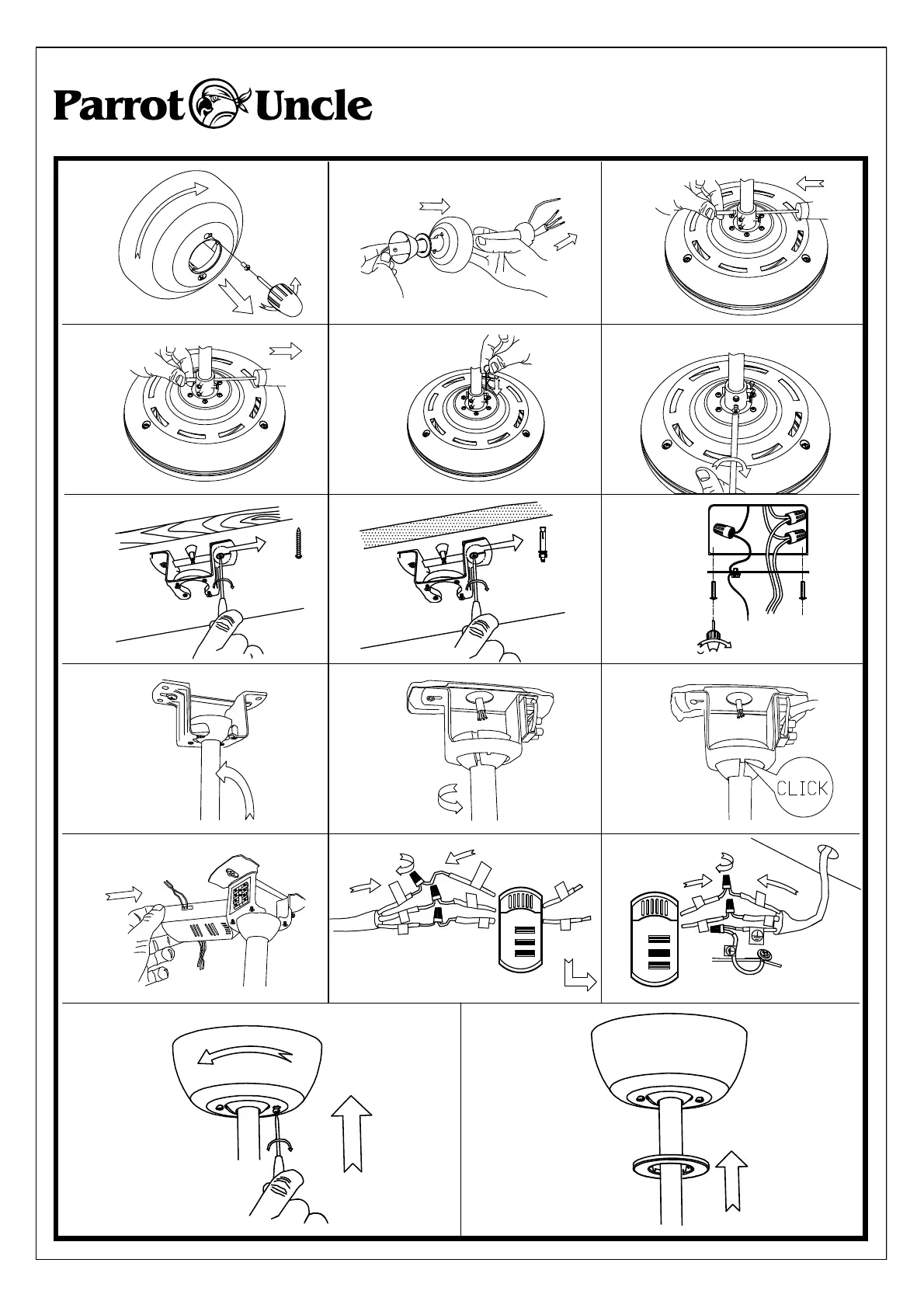 Parrot Uncle

CLICK