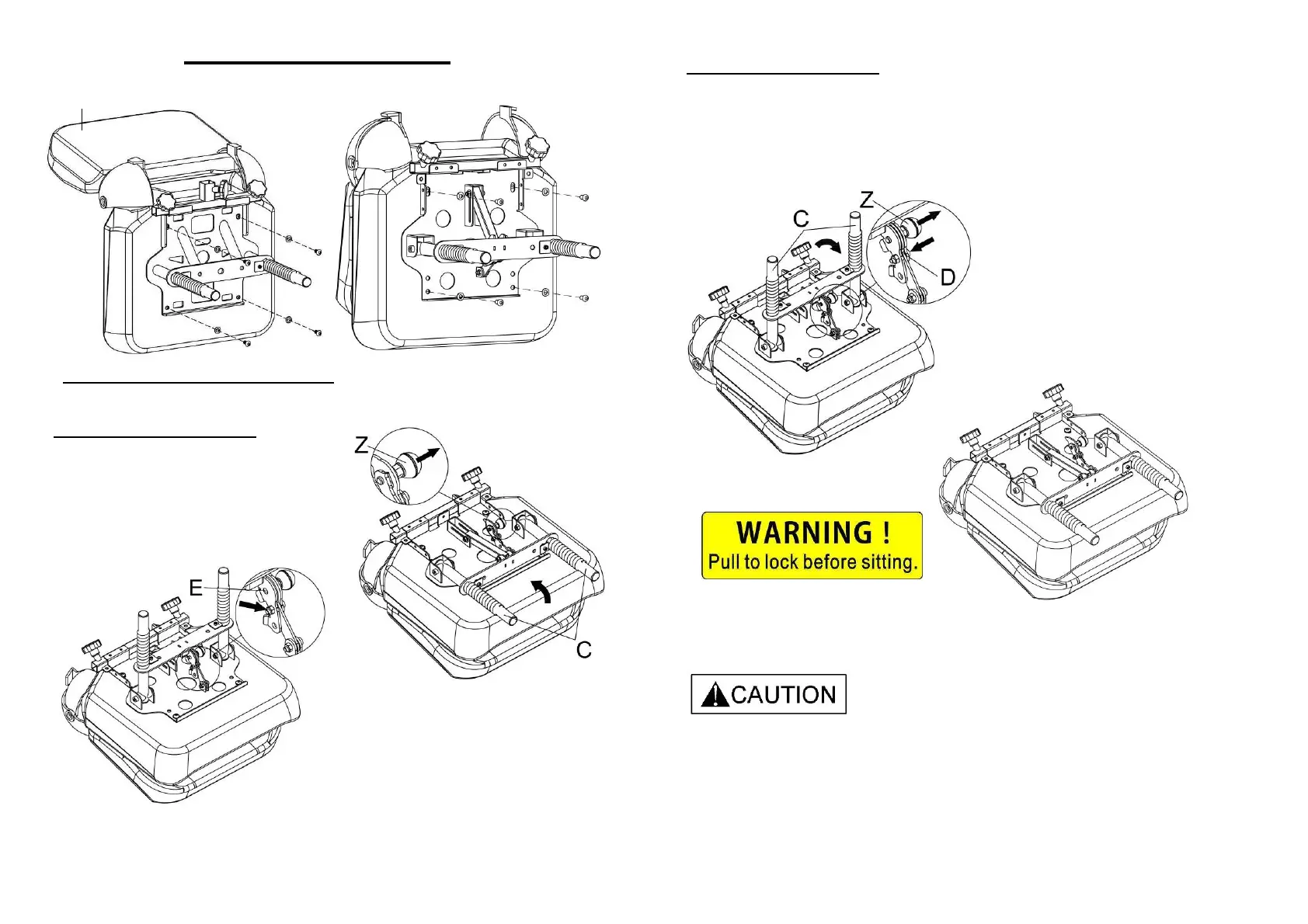 Z

E

C

C

Z

D

WARNING !
Pull to lock before sitting.

CAUTION