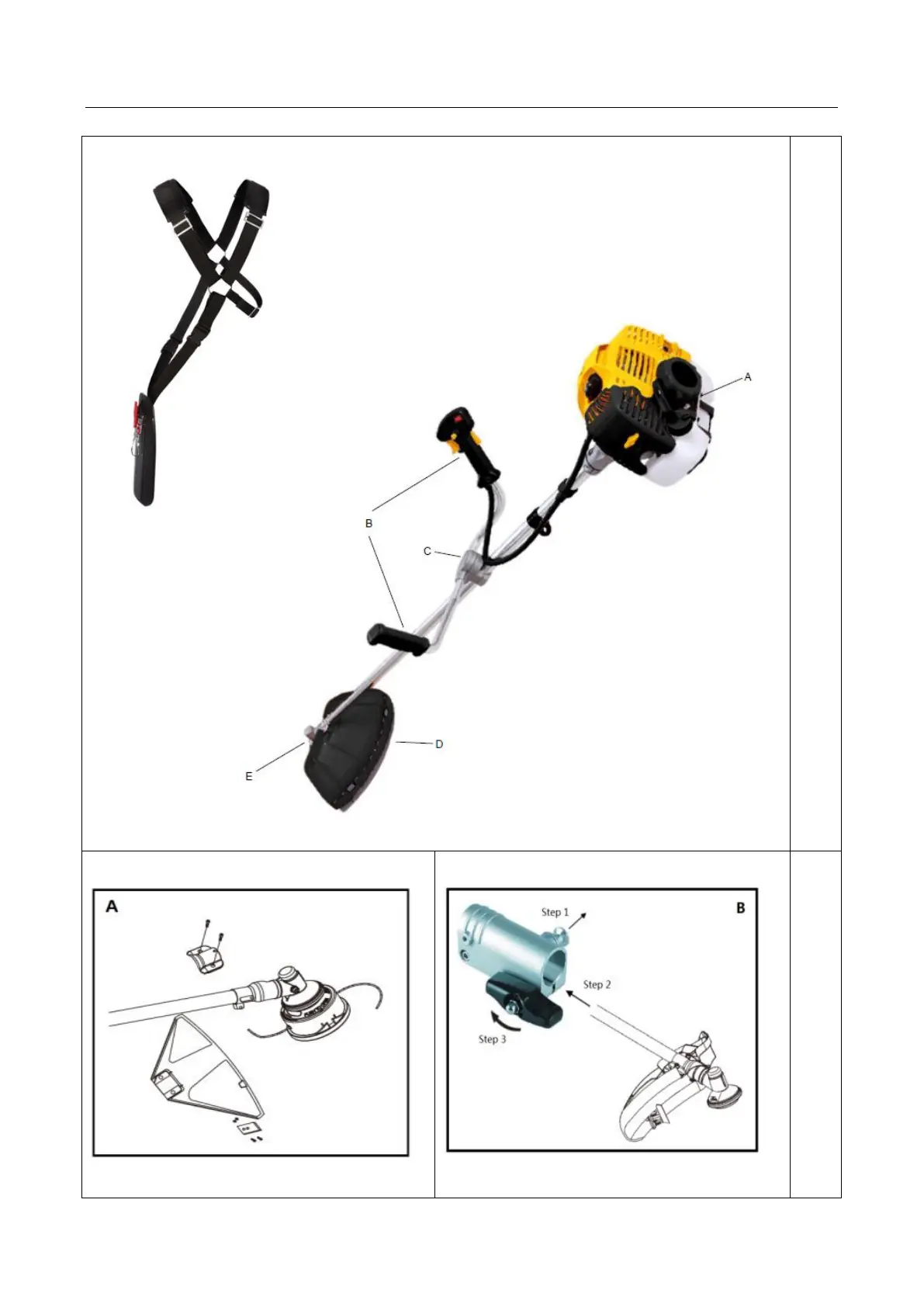 A
B
C
D
E

A

B
Step 1
Step 2
Step 3