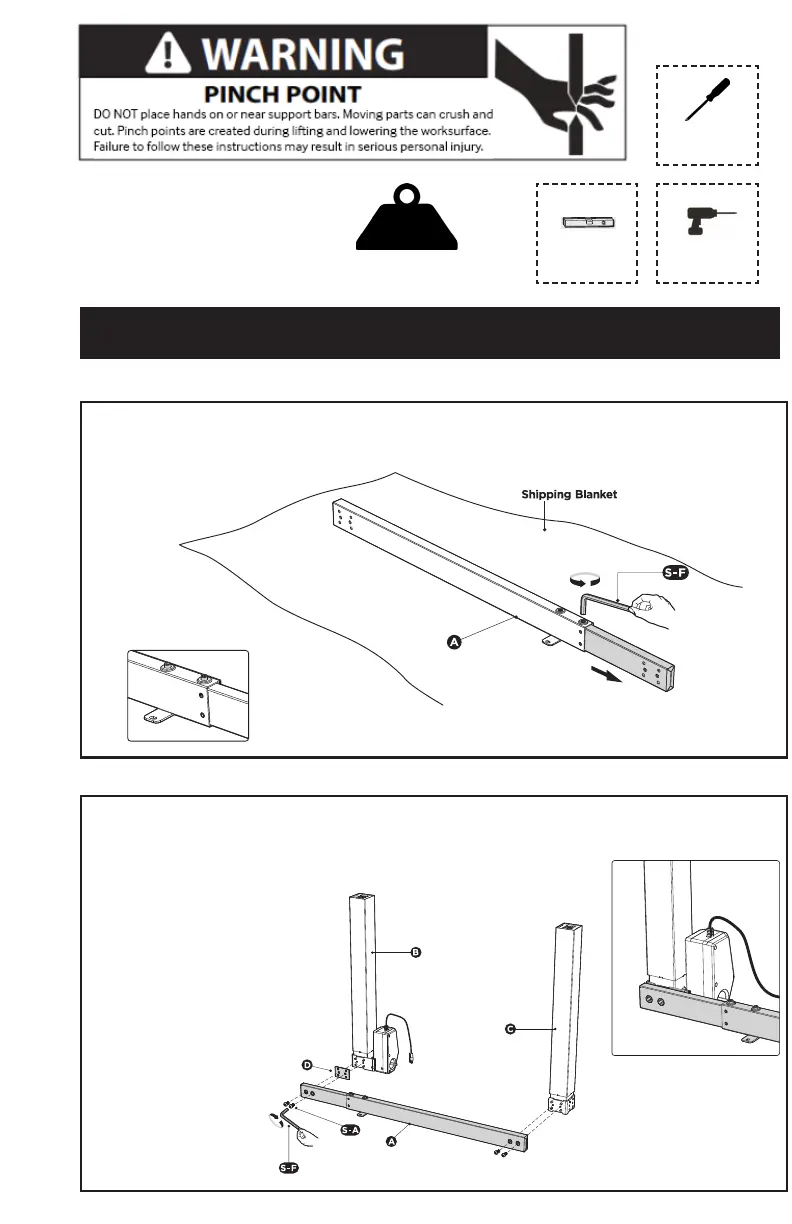 WARNING
PINCH POINT
DO NOT place hands on or near support bars. Moving parts can crush and cut. Pinch points are created during lifting and lowering the worksurface. Failure to follow these instructions may result in serious personal injury.

Shipping Blanket
S-F
A

B
C
D
S-A
A
S-F