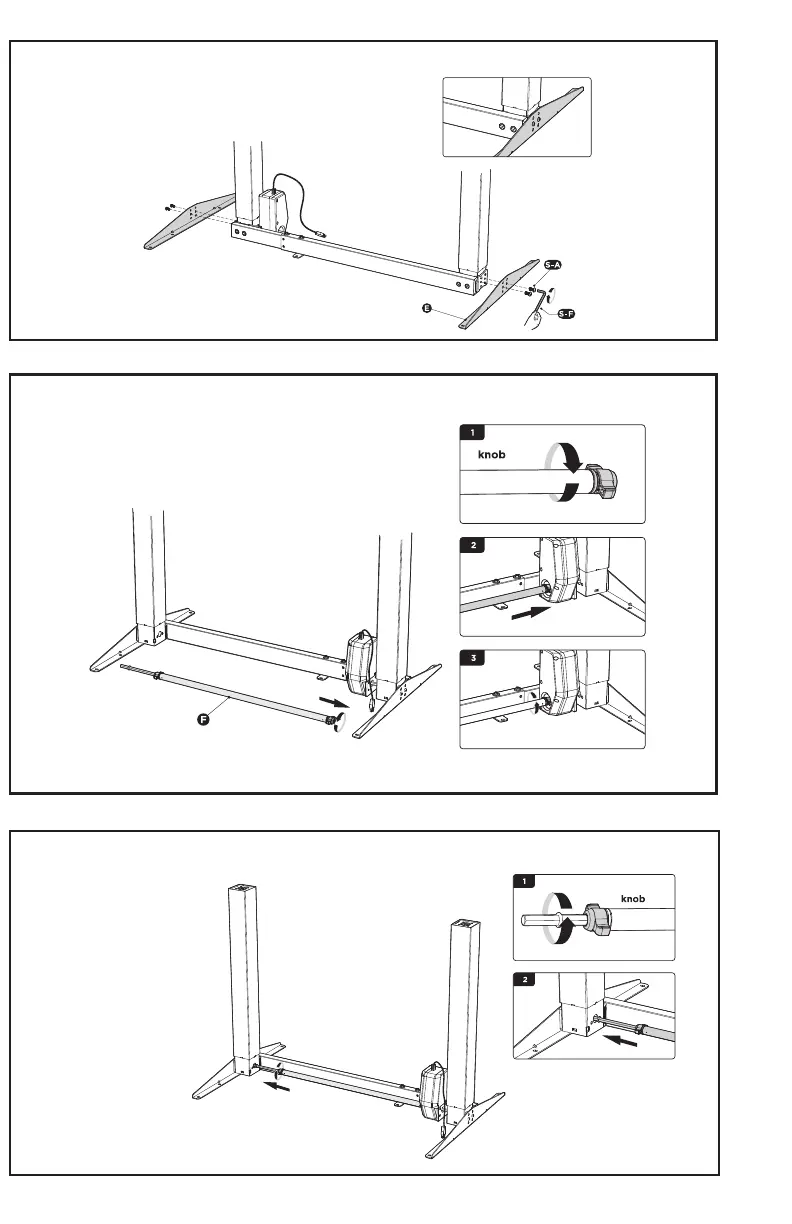 S-A
E
S-F

1
knob
2
3
F

1
knob
2