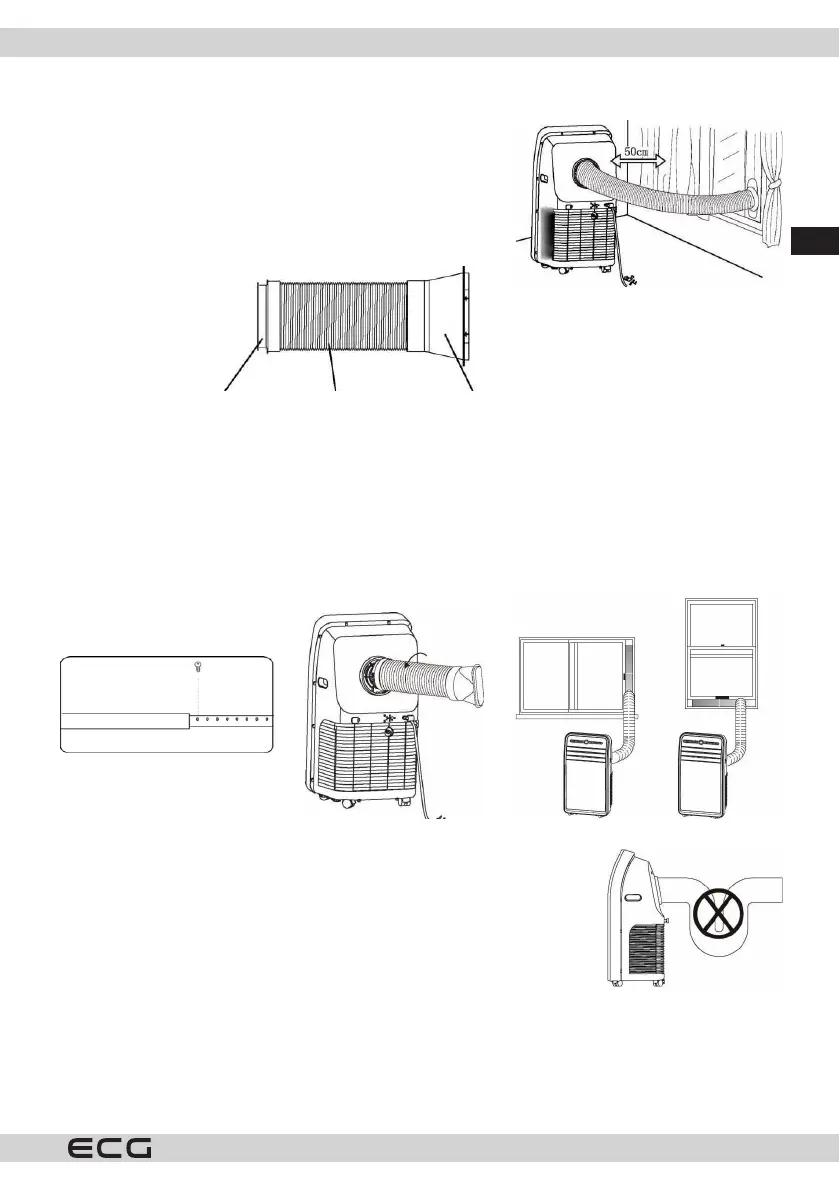 50cm

ECG