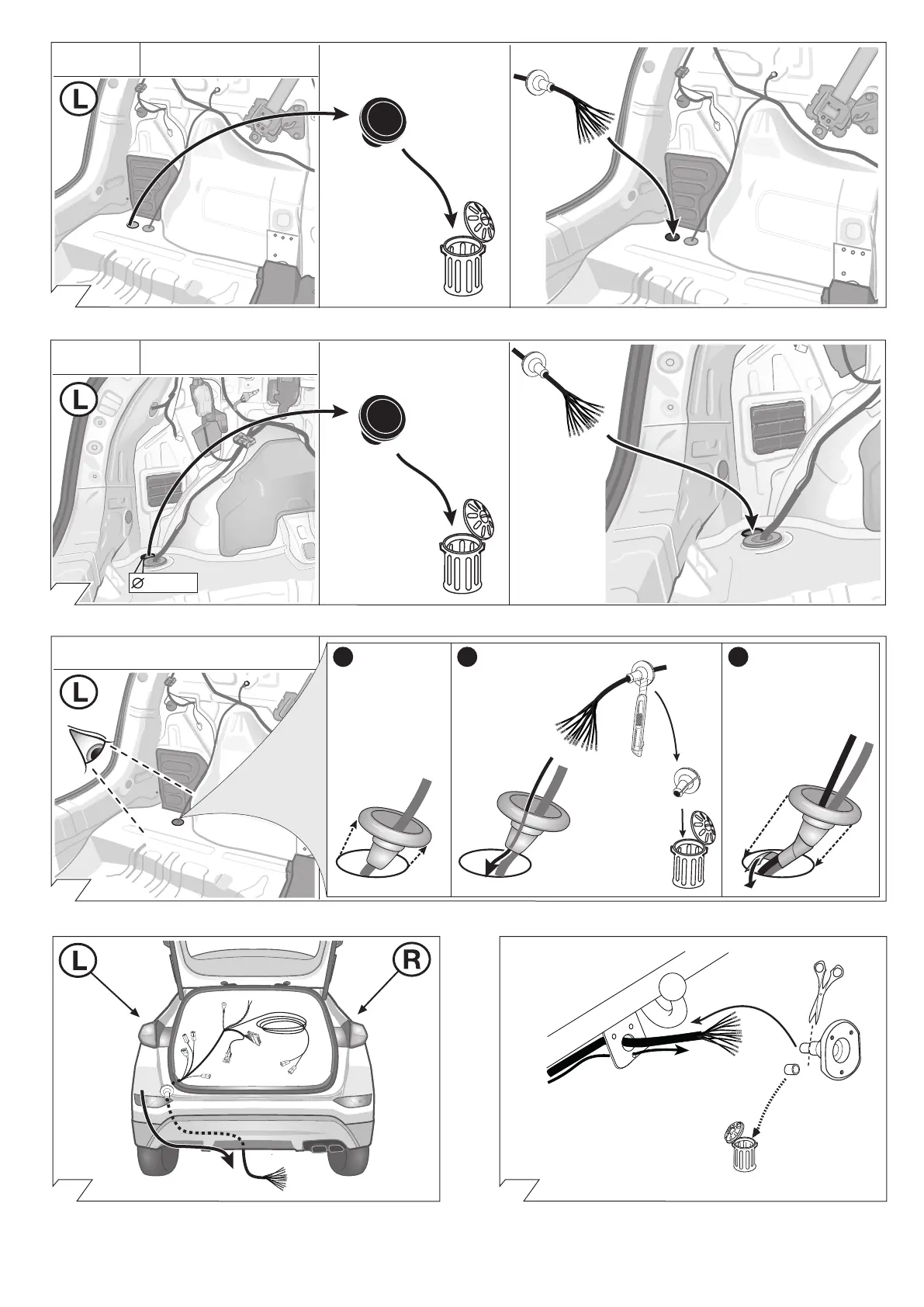 L

L

$\varnothing$

L

L

R