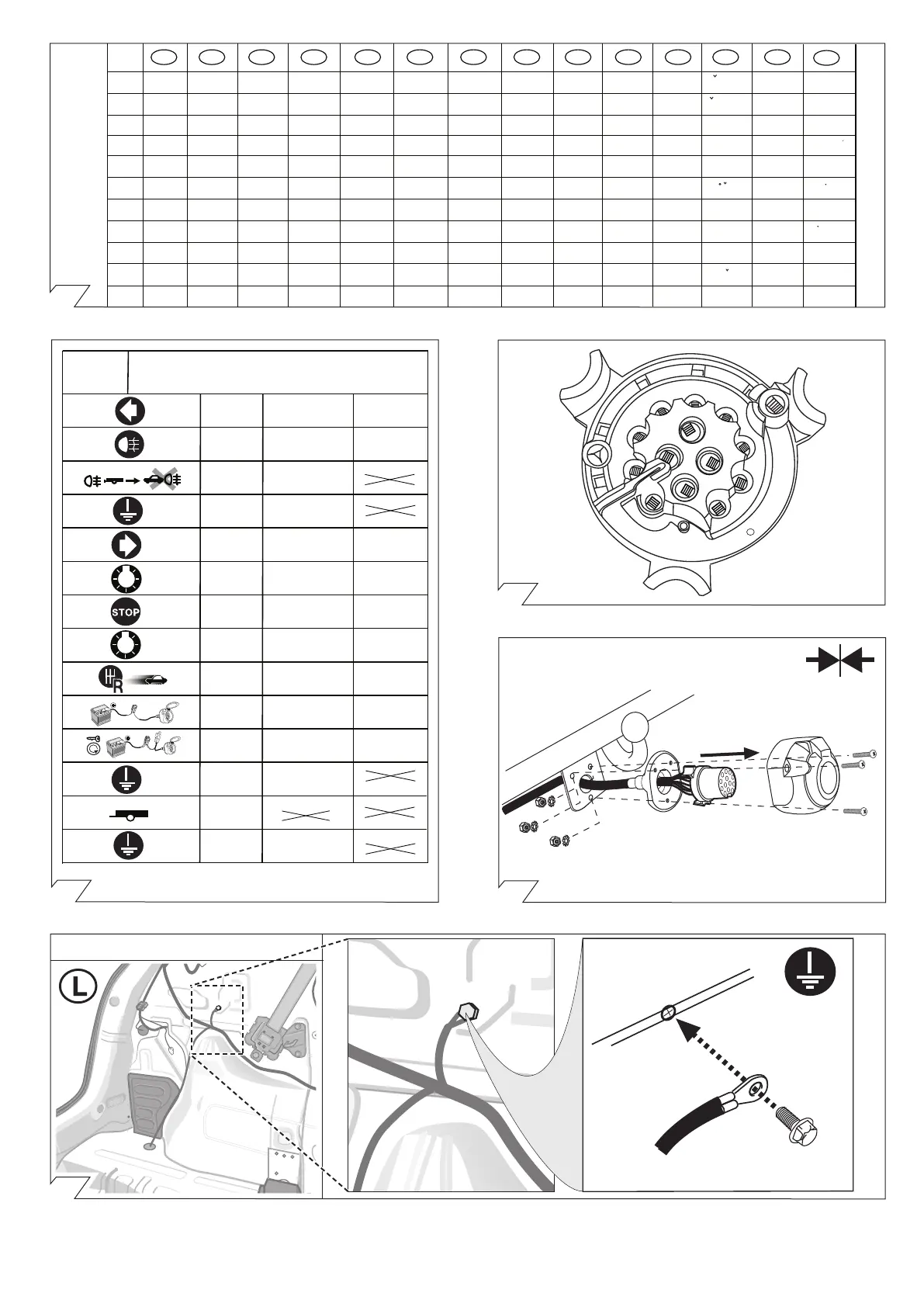 STOP

R

L