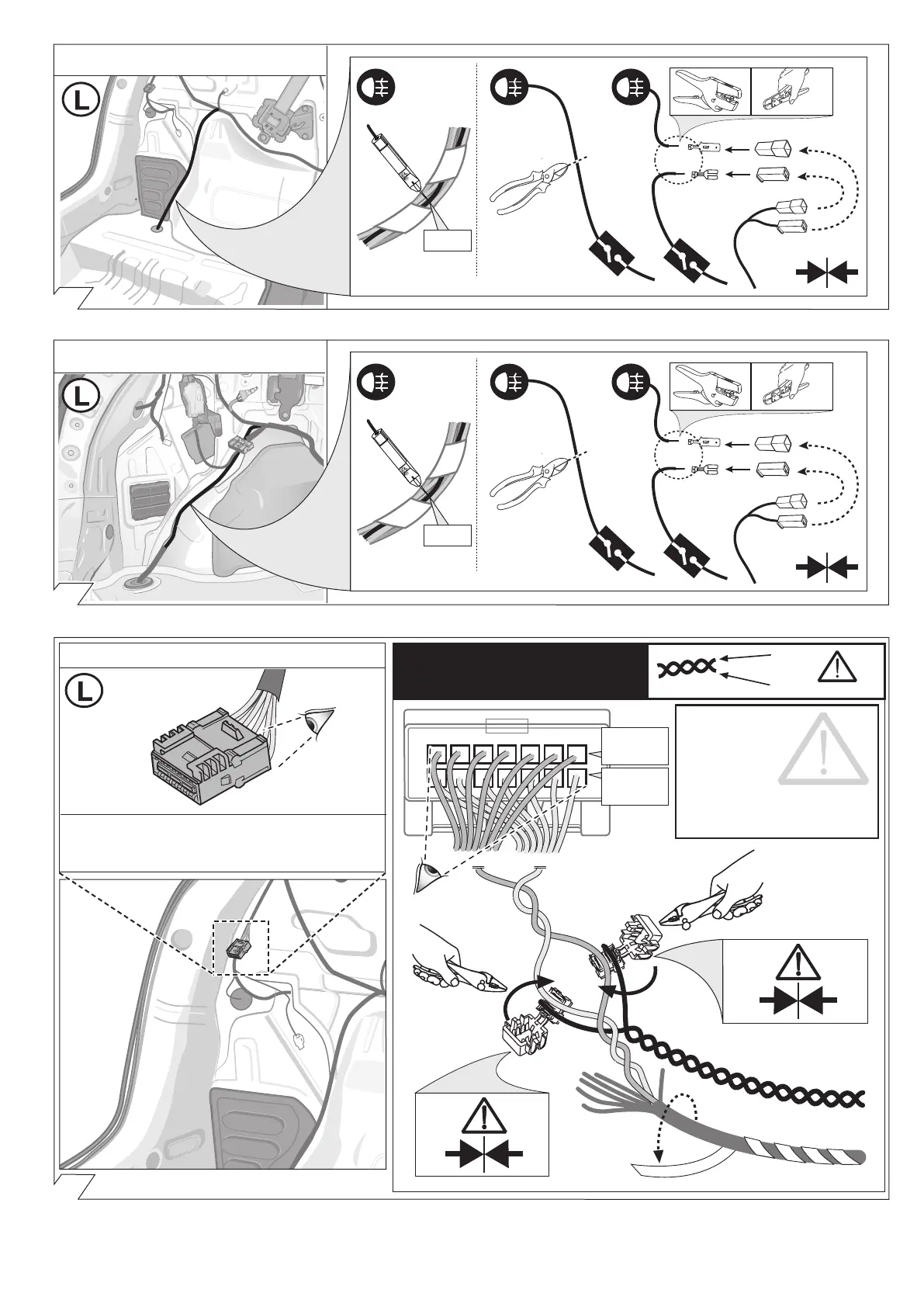 L

L

L