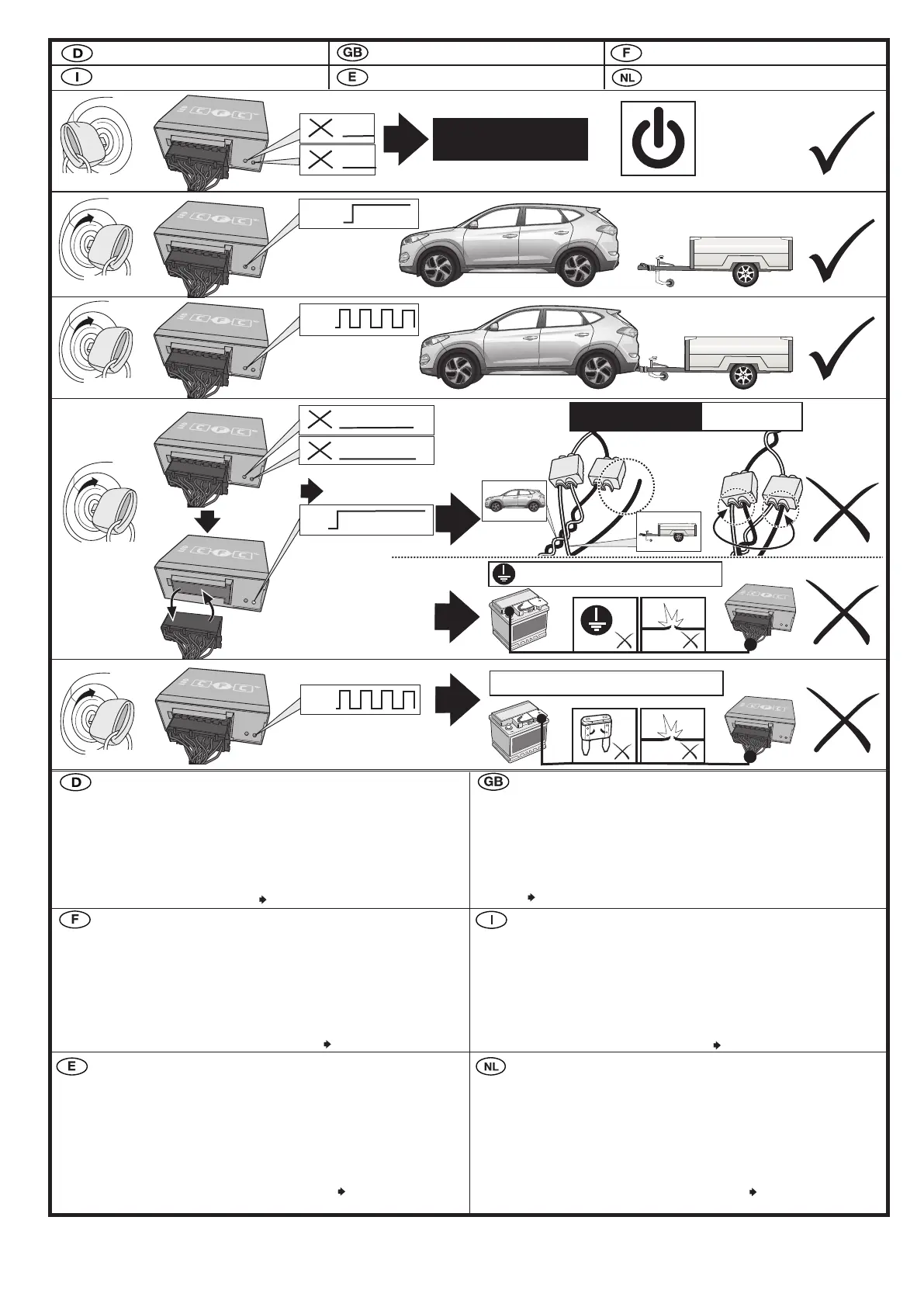 D
GB
F
I
E
NL

D
GB
F
I
E
NL