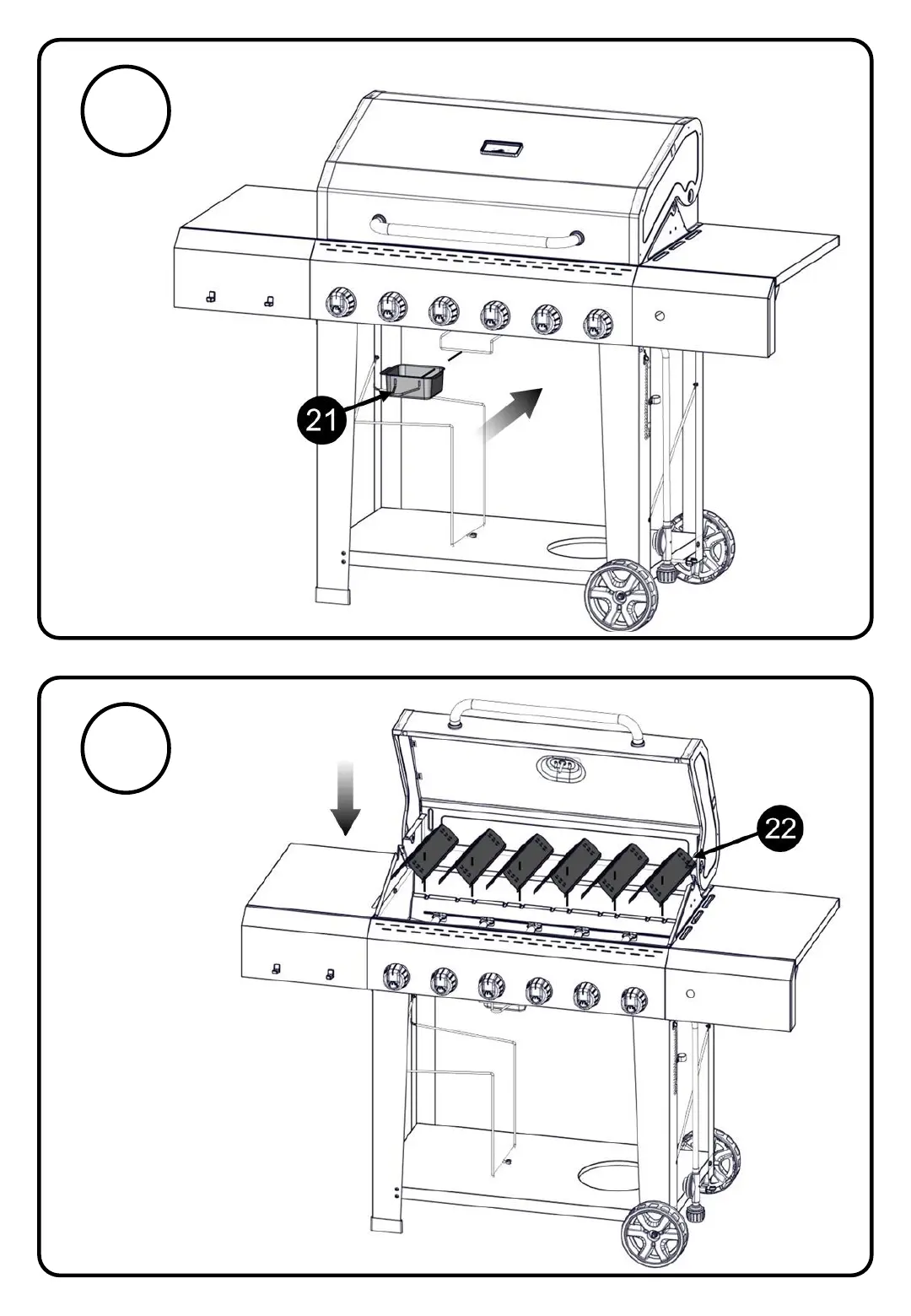 21

22